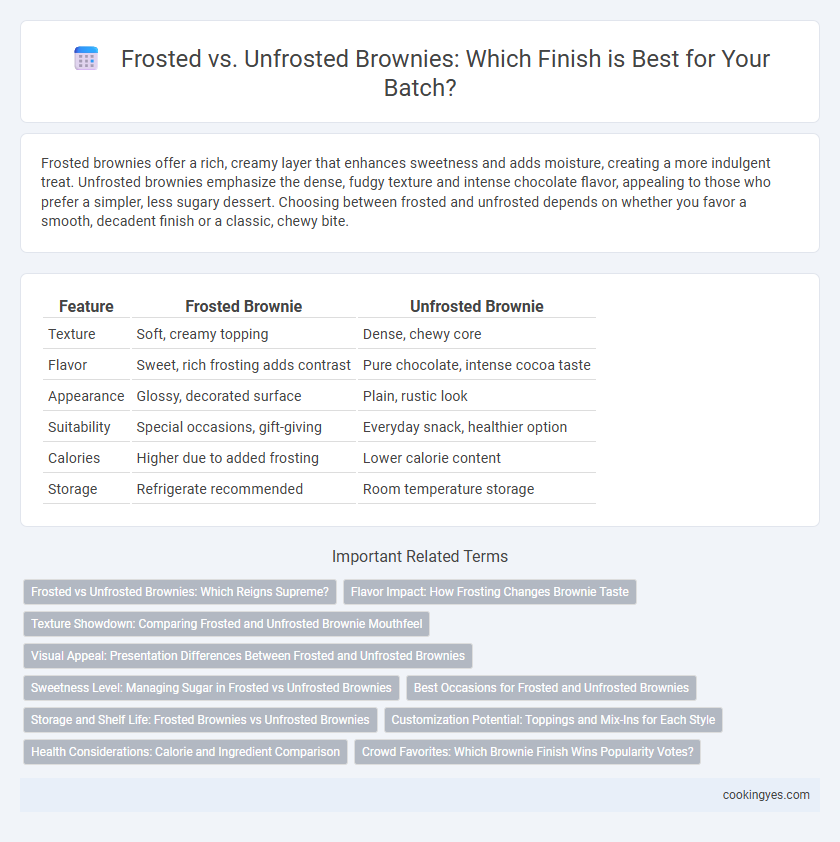 Frosted vs. Unfrosted Brownies: Which Finish is Best for Your Batch?

Frosted brownies offer a rich, creamy layer that enhances sweetness and adds moisture, creating a more indulgent treat. Unfrosted brownies emphasize the dense, fudgy texture and intense chocolate flavor, appealing to those who prefer a simpler, less sugary dessert. Choosing between frosted and unfrosted depends on whether you favor a smooth, decadent finish or a classic, chewy bite.

| Feature | Frosted Brownie | Unfrosted Brownie |
|---|---|---|
| Texture | Soft, creamy topping | Dense, chewy core |
| Flavor | Sweet, rich frosting adds contrast | Pure chocolate, intense cocoa taste |
| Appearance | Glossy, decorated surface | Plain, rustic look |
| Suitability | Special occasions, gift-giving | Everyday snack, healthier option |
| Calories | Higher due to added frosting | Lower calorie content |
| Storage | Refrigerate recommended | Room temperature storage |

Important Related Terms

Frosted vs Unfrosted Brownies: Which Reigns Supreme?

Flavor Impact: How Frosting Changes Brownie Taste

Texture Showdown: Comparing Frosted and Unfrosted Brownie Mouthfeel

Visual Appeal: Presentation Differences Between Frosted and Unfrosted Brownies

Sweetness Level: Managing Sugar in Frosted vs Unfrosted Brownies

Best Occasions for Frosted and Unfrosted Brownies

Storage and Shelf Life: Frosted Brownies vs Unfrosted Brownies

Customization Potential: Toppings and Mix-Ins for Each Style

Health Considerations: Calorie and Ingredient Comparison

Crowd Favorites: Which Brownie Finish Wins Popularity Votes?

cookingyes.com