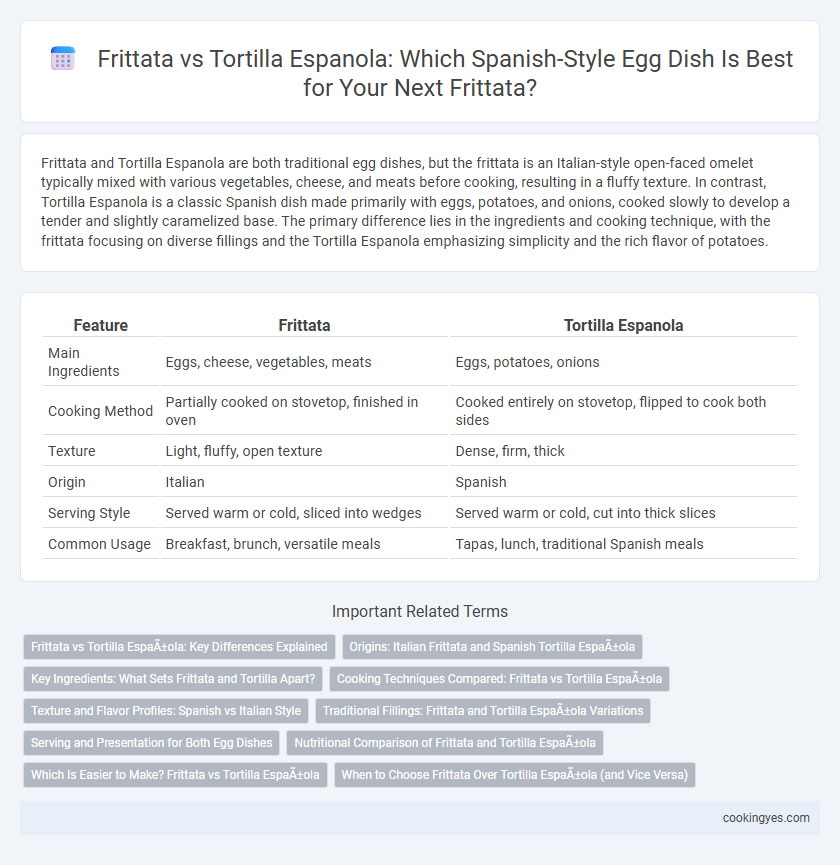 Frittata vs Tortilla Espanola: Which Spanish-Style Egg Dish Is Best for Your Next Frittata?

Frittata and Tortilla Espanola are both traditional egg dishes, but the frittata is an Italian-style open-faced omelet typically mixed with various vegetables, cheese, and meats before cooking, resulting in a fluffy texture. In contrast, Tortilla Espanola is a classic Spanish dish made primarily with eggs, potatoes, and onions, cooked slowly to develop a tender and slightly caramelized base. The primary difference lies in the ingredients and cooking technique, with the frittata focusing on diverse fillings and the Tortilla Espanola emphasizing simplicity and the rich flavor of potatoes.

| Feature | Frittata | Tortilla Espanola |
|---|---|---|
| Main Ingredients | Eggs, cheese, vegetables, meats | Eggs, potatoes, onions |
| Cooking Method | Partially cooked on stovetop, finished in oven | Cooked entirely on stovetop, flipped to cook both sides |
| Texture | Light, fluffy, open texture | Dense, firm, thick |
| Origin | Italian | Spanish |
| Serving Style | Served warm or cold, sliced into wedges | Served warm or cold, cut into thick slices |
| Common Usage | Breakfast, brunch, versatile meals | Tapas, lunch, traditional Spanish meals |

Important Related Terms

Frittata vs Tortilla EspaÃ±ola: Key Differences Explained
Origins: Italian Frittata and Spanish Tortilla EspaÃ±ola
Key Ingredients: What Sets Frittata and Tortilla Apart?
Cooking Techniques Compared: Frittata vs Tortilla EspaÃ±ola
Texture and Flavor Profiles: Spanish vs Italian Style
Traditional Fillings: Frittata and Tortilla EspaÃ±ola Variations
Serving and Presentation for Both Egg Dishes
Nutritional Comparison of Frittata and Tortilla EspaÃ±ola
Which Is Easier to Make? Frittata vs Tortilla EspaÃ±ola
When to Choose Frittata Over Tortilla EspaÃ±ola (and Vice Versa)

cookingyes.com