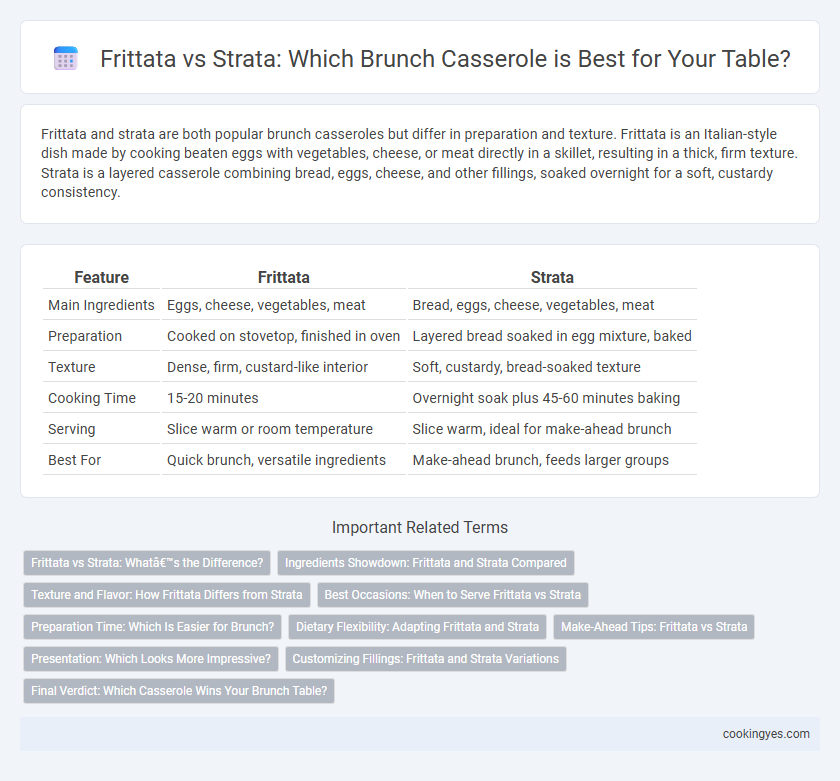 Frittata vs Strata: Which Brunch Casserole is Best for Your Table?

Frittata and strata are both popular brunch casseroles but differ in preparation and texture. Frittata is an Italian-style dish made by cooking beaten eggs with vegetables, cheese, or meat directly in a skillet, resulting in a thick, firm texture. Strata is a layered casserole combining bread, eggs, cheese, and other fillings, soaked overnight for a soft, custardy consistency.

| Feature | Frittata | Strata |
|---|---|---|
| Main Ingredients | Eggs, cheese, vegetables, meat | Bread, eggs, cheese, vegetables, meat |
| Preparation | Cooked on stovetop, finished in oven | Layered bread soaked in egg mixture, baked |
| Texture | Dense, firm, custard-like interior | Soft, custardy, bread-soaked texture |
| Cooking Time | 15-20 minutes | Overnight soak plus 45-60 minutes baking |
| Serving | Slice warm or room temperature | Slice warm, ideal for make-ahead brunch |
| Best For | Quick brunch, versatile ingredients | Make-ahead brunch, feeds larger groups |

Important Related Terms

Frittata vs Strata: Whatâ€™s the Difference?
Ingredients Showdown: Frittata and Strata Compared
Texture and Flavor: How Frittata Differs from Strata
Best Occasions: When to Serve Frittata vs Strata
Preparation Time: Which Is Easier for Brunch?
Dietary Flexibility: Adapting Frittata and Strata
Make-Ahead Tips: Frittata vs Strata
Presentation: Which Looks More Impressive?
Customizing Fillings: Frittata and Strata Variations
Final Verdict: Which Casserole Wins Your Brunch Table?

cookingyes.com