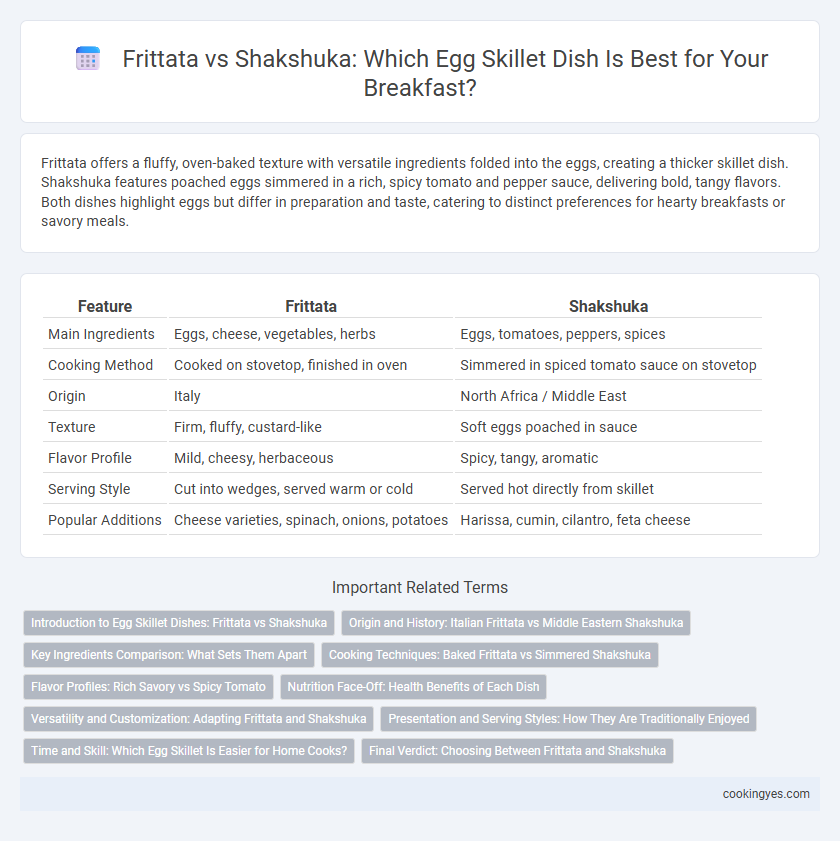 Frittata vs Shakshuka: Which Egg Skillet Dish Is Best for Your Breakfast?

Frittata offers a fluffy, oven-baked texture with versatile ingredients folded into the eggs, creating a thicker skillet dish. Shakshuka features poached eggs simmered in a rich, spicy tomato and pepper sauce, delivering bold, tangy flavors. Both dishes highlight eggs but differ in preparation and taste, catering to distinct preferences for hearty breakfasts or savory meals.

| Feature | Frittata | Shakshuka |
|---|---|---|
| Main Ingredients | Eggs, cheese, vegetables, herbs | Eggs, tomatoes, peppers, spices |
| Cooking Method | Cooked on stovetop, finished in oven | Simmered in spiced tomato sauce on stovetop |
| Origin | Italy | North Africa / Middle East |
| Texture | Firm, fluffy, custard-like | Soft eggs poached in sauce |
| Flavor Profile | Mild, cheesy, herbaceous | Spicy, tangy, aromatic |
| Serving Style | Cut into wedges, served warm or cold | Served hot directly from skillet |
| Popular Additions | Cheese varieties, spinach, onions, potatoes | Harissa, cumin, cilantro, feta cheese |

Important Related Terms

Introduction to Egg Skillet Dishes: Frittata vs Shakshuka

Origin and History: Italian Frittata vs Middle Eastern Shakshuka

Key Ingredients Comparison: What Sets Them Apart

Cooking Techniques: Baked Frittata vs Simmered Shakshuka

Flavor Profiles: Rich Savory vs Spicy Tomato

Nutrition Face-Off: Health Benefits of Each Dish

Versatility and Customization: Adapting Frittata and Shakshuka

Presentation and Serving Styles: How They Are Traditionally Enjoyed

Time and Skill: Which Egg Skillet Is Easier for Home Cooks?

Final Verdict: Choosing Between Frittata and Shakshuka

cookingyes.com