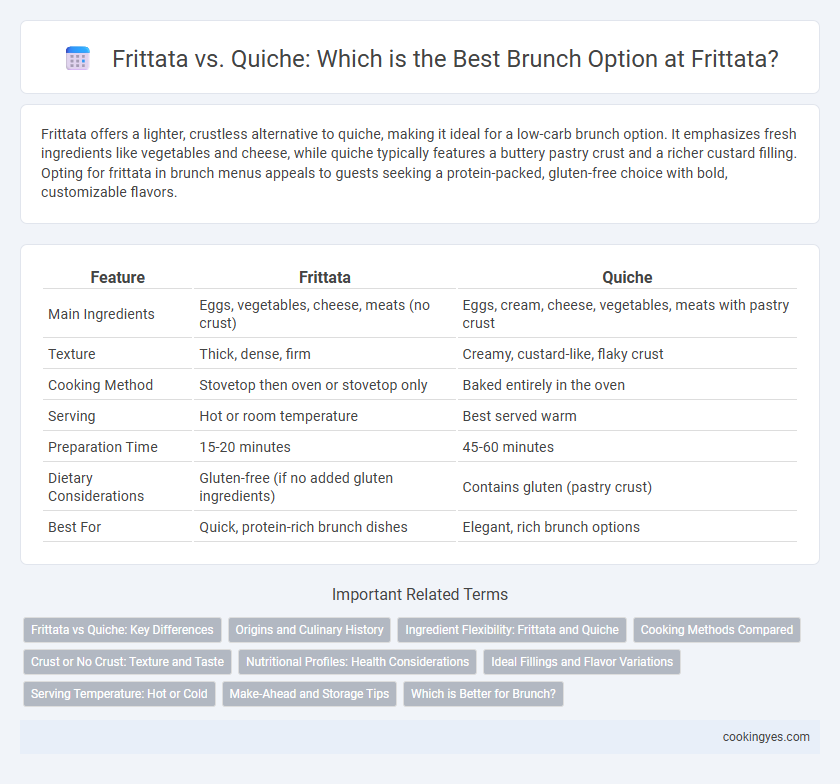 Frittata vs. Quiche: Which is the Best Brunch Option at Frittata?

Frittata offers a lighter, crustless alternative to quiche, making it ideal for a low-carb brunch option. It emphasizes fresh ingredients like vegetables and cheese, while quiche typically features a buttery pastry crust and a richer custard filling. Opting for frittata in brunch menus appeals to guests seeking a protein-packed, gluten-free choice with bold, customizable flavors.

| Feature | Frittata | Quiche |
|---|---|---|
| Main Ingredients | Eggs, vegetables, cheese, meats (no crust) | Eggs, cream, cheese, vegetables, meats with pastry crust |
| Texture | Thick, dense, firm | Creamy, custard-like, flaky crust |
| Cooking Method | Stovetop then oven or stovetop only | Baked entirely in the oven |
| Serving | Hot or room temperature | Best served warm |
| Preparation Time | 15-20 minutes | 45-60 minutes |
| Dietary Considerations | Gluten-free (if no added gluten ingredients) | Contains gluten (pastry crust) |
| Best For | Quick, protein-rich brunch dishes | Elegant, rich brunch options |

Important Related Terms

Frittata vs Quiche: Key Differences
Origins and Culinary History
Ingredient Flexibility: Frittata and Quiche
Cooking Methods Compared
Crust or No Crust: Texture and Taste
Nutritional Profiles: Health Considerations
Ideal Fillings and Flavor Variations
Serving Temperature: Hot or Cold
Make-Ahead and Storage Tips
Which is Better for Brunch?

cookingyes.com