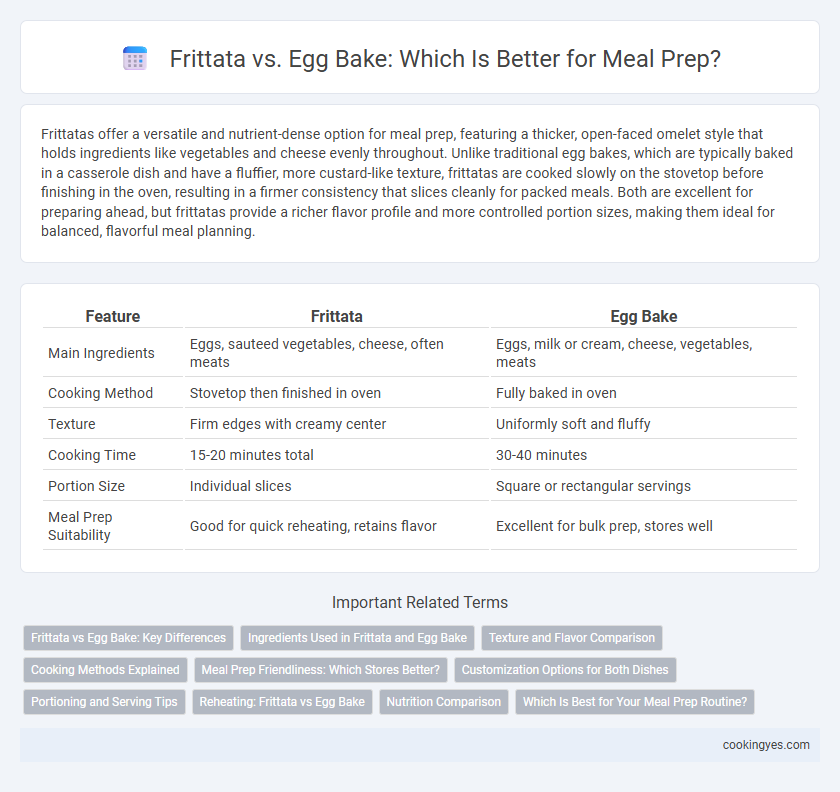 Frittata vs. Egg Bake: Which Is Better for Meal Prep?

Frittatas offer a versatile and nutrient-dense option for meal prep, featuring a thicker, open-faced omelet style that holds ingredients like vegetables and cheese evenly throughout. Unlike traditional egg bakes, which are typically baked in a casserole dish and have a fluffier, more custard-like texture, frittatas are cooked slowly on the stovetop before finishing in the oven, resulting in a firmer consistency that slices cleanly for packed meals. Both are excellent for preparing ahead, but frittatas provide a richer flavor profile and more controlled portion sizes, making them ideal for balanced, flavorful meal planning.

| Feature | Frittata | Egg Bake |
|---|---|---|
| Main Ingredients | Eggs, sauteed vegetables, cheese, often meats | Eggs, milk or cream, cheese, vegetables, meats |
| Cooking Method | Stovetop then finished in oven | Fully baked in oven |
| Texture | Firm edges with creamy center | Uniformly soft and fluffy |
| Cooking Time | 15-20 minutes total | 30-40 minutes |
| Portion Size | Individual slices | Square or rectangular servings |
| Meal Prep Suitability | Good for quick reheating, retains flavor | Excellent for bulk prep, stores well |

Important Related Terms

Frittata vs Egg Bake: Key Differences
Ingredients Used in Frittata and Egg Bake
Texture and Flavor Comparison
Cooking Methods Explained
Meal Prep Friendliness: Which Stores Better?
Customization Options for Both Dishes
Portioning and Serving Tips
Reheating: Frittata vs Egg Bake
Nutrition Comparison
Which Is Best for Your Meal Prep Routine?

cookingyes.com