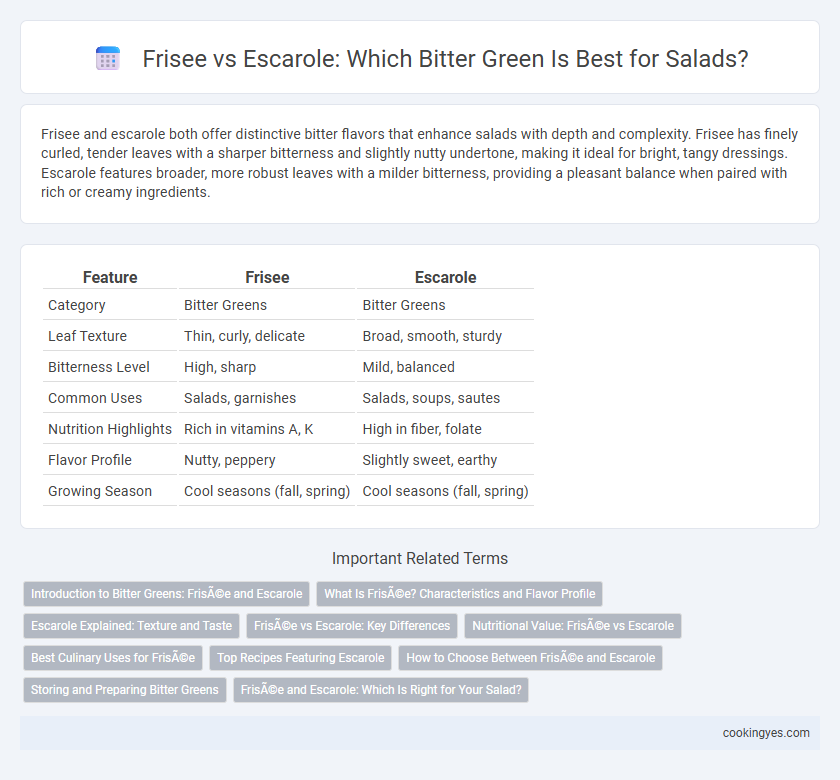 Frisee vs Escarole: Which Bitter Green Is Best for Salads?

Frisee and escarole both offer distinctive bitter flavors that enhance salads with depth and complexity. Frisee has finely curled, tender leaves with a sharper bitterness and slightly nutty undertone, making it ideal for bright, tangy dressings. Escarole features broader, more robust leaves with a milder bitterness, providing a pleasant balance when paired with rich or creamy ingredients.

| Feature | Frisee | Escarole |
|---|---|---|
| Category | Bitter Greens | Bitter Greens |
| Leaf Texture | Thin, curly, delicate | Broad, smooth, sturdy |
| Bitterness Level | High, sharp | Mild, balanced |
| Common Uses | Salads, garnishes | Salads, soups, sautes |
| Nutrition Highlights | Rich in vitamins A, K | High in fiber, folate |
| Flavor Profile | Nutty, peppery | Slightly sweet, earthy |
| Growing Season | Cool seasons (fall, spring) | Cool seasons (fall, spring) |

Important Related Terms

Introduction to Bitter Greens: FrisÃ©e and Escarole

What Is FrisÃ©e? Characteristics and Flavor Profile

Escarole Explained: Texture and Taste

FrisÃ©e vs Escarole: Key Differences

Nutritional Value: FrisÃ©e vs Escarole

Best Culinary Uses for FrisÃ©e

Top Recipes Featuring Escarole

How to Choose Between FrisÃ©e and Escarole

Storing and Preparing Bitter Greens

FrisÃ©e and Escarole: Which Is Right for Your Salad?

cookingyes.com