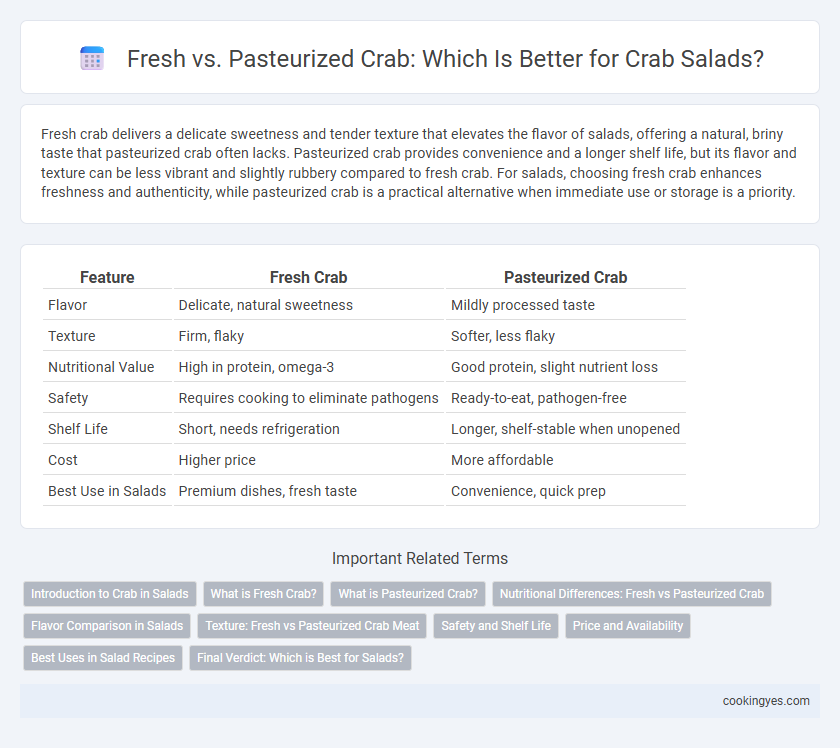 Fresh vs. Pasteurized Crab: Which Is Better for Crab Salads?

Fresh crab delivers a delicate sweetness and tender texture that elevates the flavor of salads, offering a natural, briny taste that pasteurized crab often lacks. Pasteurized crab provides convenience and a longer shelf life, but its flavor and texture can be less vibrant and slightly rubbery compared to fresh crab. For salads, choosing fresh crab enhances freshness and authenticity, while pasteurized crab is a practical alternative when immediate use or storage is a priority.

| Feature | Fresh Crab | Pasteurized Crab |
|---|---|---|
| Flavor | Delicate, natural sweetness | Mildly processed taste |
| Texture | Firm, flaky | Softer, less flaky |
| Nutritional Value | High in protein, omega-3 | Good protein, slight nutrient loss |
| Safety | Requires cooking to eliminate pathogens | Ready-to-eat, pathogen-free |
| Shelf Life | Short, needs refrigeration | Longer, shelf-stable when unopened |
| Cost | Higher price | More affordable |
| Best Use in Salads | Premium dishes, fresh taste | Convenience, quick prep |

Important Related Terms

Introduction to Crab in Salads
What is Fresh Crab?
What is Pasteurized Crab?
Nutritional Differences: Fresh vs Pasteurized Crab
Flavor Comparison in Salads
Texture: Fresh vs Pasteurized Crab Meat
Safety and Shelf Life
Price and Availability
Best Uses in Salad Recipes
Final Verdict: Which is Best for Salads?

cookingyes.com