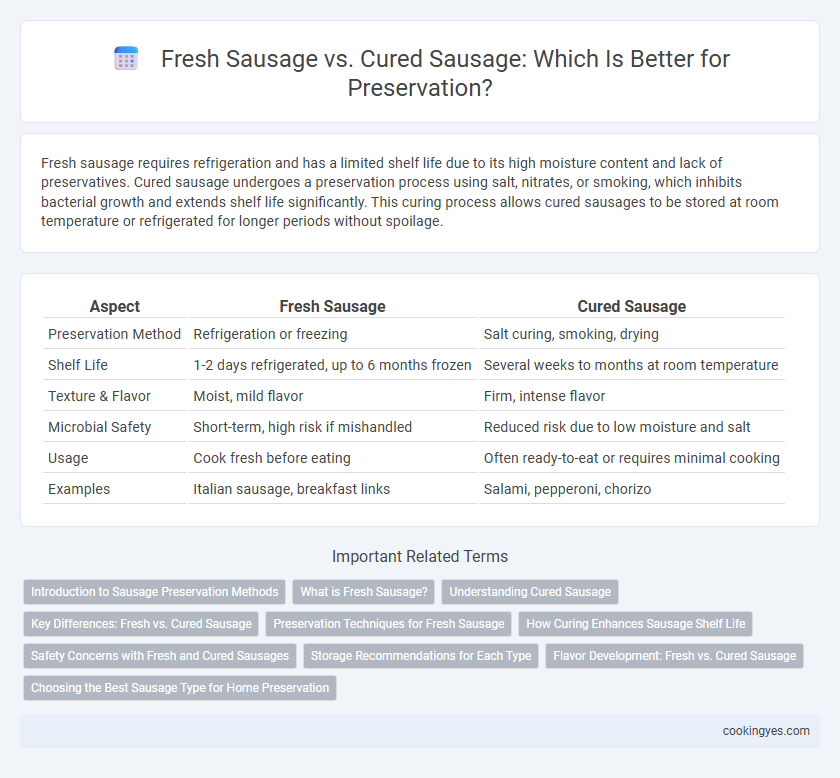 Fresh Sausage vs. Cured Sausage: Which Is Better for Preservation?

Fresh sausage requires refrigeration and has a limited shelf life due to its high moisture content and lack of preservatives. Cured sausage undergoes a preservation process using salt, nitrates, or smoking, which inhibits bacterial growth and extends shelf life significantly. This curing process allows cured sausages to be stored at room temperature or refrigerated for longer periods without spoilage.

| Aspect | Fresh Sausage | Cured Sausage |
|---|---|---|
| Preservation Method | Refrigeration or freezing | Salt curing, smoking, drying |
| Shelf Life | 1-2 days refrigerated, up to 6 months frozen | Several weeks to months at room temperature |
| Texture & Flavor | Moist, mild flavor | Firm, intense flavor |
| Microbial Safety | Short-term, high risk if mishandled | Reduced risk due to low moisture and salt |
| Usage | Cook fresh before eating | Often ready-to-eat or requires minimal cooking |
| Examples | Italian sausage, breakfast links | Salami, pepperoni, chorizo |

Important Related Terms

Introduction to Sausage Preservation Methods
What is Fresh Sausage?
Understanding Cured Sausage
Key Differences: Fresh vs. Cured Sausage
Preservation Techniques for Fresh Sausage
How Curing Enhances Sausage Shelf Life
Safety Concerns with Fresh and Cured Sausages
Storage Recommendations for Each Type
Flavor Development: Fresh vs. Cured Sausage
Choosing the Best Sausage Type for Home Preservation

cookingyes.com