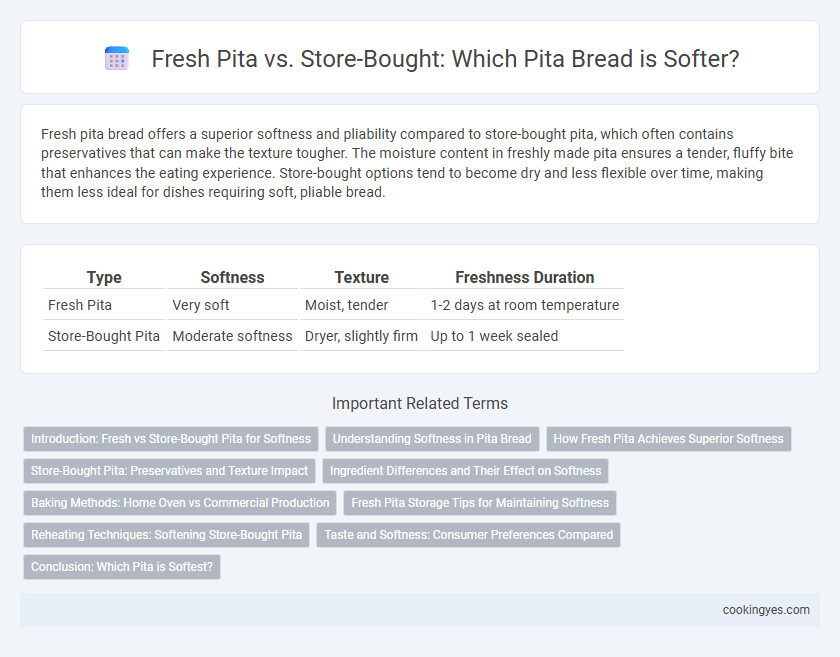 Fresh Pita vs. Store-Bought: Which Pita Bread is Softer?

Fresh pita bread offers a superior softness and pliability compared to store-bought pita, which often contains preservatives that can make the texture tougher. The moisture content in freshly made pita ensures a tender, fluffy bite that enhances the eating experience. Store-bought options tend to become dry and less flexible over time, making them less ideal for dishes requiring soft, pliable bread.

| Type | Softness | Texture | Freshness Duration |
|---|---|---|---|
| Fresh Pita | Very soft | Moist, tender | 1-2 days at room temperature |
| Store-Bought Pita | Moderate softness | Dryer, slightly firm | Up to 1 week sealed |

Important Related Terms

Introduction: Fresh vs Store-Bought Pita for Softness
Understanding Softness in Pita Bread
How Fresh Pita Achieves Superior Softness
Store-Bought Pita: Preservatives and Texture Impact
Ingredient Differences and Their Effect on Softness
Baking Methods: Home Oven vs Commercial Production
Fresh Pita Storage Tips for Maintaining Softness
Reheating Techniques: Softening Store-Bought Pita
Taste and Softness: Consumer Preferences Compared
Conclusion: Which Pita is Softest?

cookingyes.com