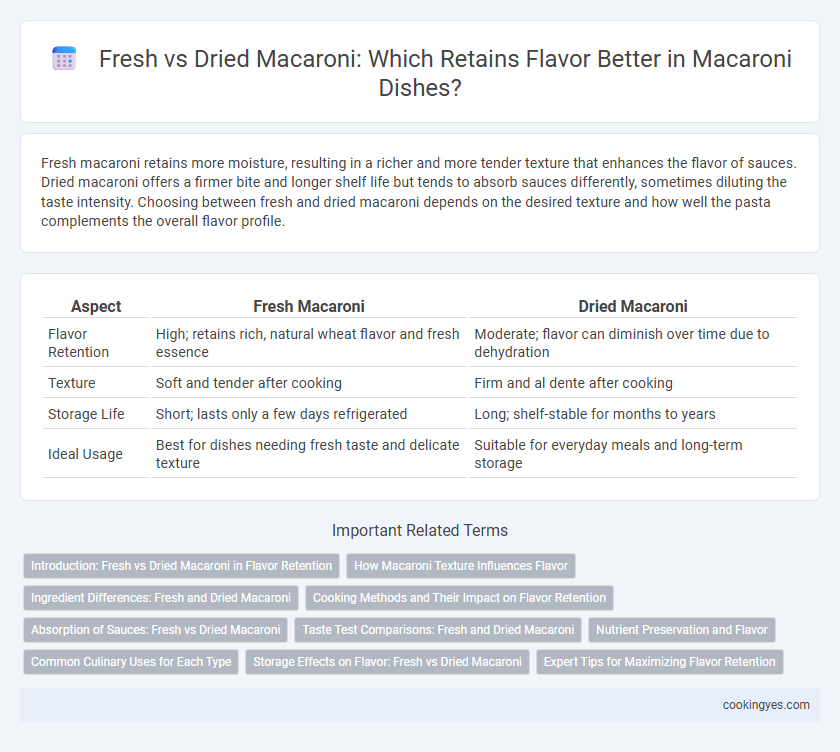 Fresh vs Dried Macaroni: Which Retains Flavor Better in Macaroni Dishes?

Fresh macaroni retains more moisture, resulting in a richer and more tender texture that enhances the flavor of sauces. Dried macaroni offers a firmer bite and longer shelf life but tends to absorb sauces differently, sometimes diluting the taste intensity. Choosing between fresh and dried macaroni depends on the desired texture and how well the pasta complements the overall flavor profile.

| Aspect | Fresh Macaroni | Dried Macaroni |
|---|---|---|
| Flavor Retention | High; retains rich, natural wheat flavor and fresh essence | Moderate; flavor can diminish over time due to dehydration |
| Texture | Soft and tender after cooking | Firm and al dente after cooking |
| Storage Life | Short; lasts only a few days refrigerated | Long; shelf-stable for months to years |
| Ideal Usage | Best for dishes needing fresh taste and delicate texture | Suitable for everyday meals and long-term storage |

Important Related Terms

Introduction: Fresh vs Dried Macaroni in Flavor Retention
How Macaroni Texture Influences Flavor
Ingredient Differences: Fresh and Dried Macaroni
Cooking Methods and Their Impact on Flavor Retention
Absorption of Sauces: Fresh vs Dried Macaroni
Taste Test Comparisons: Fresh and Dried Macaroni
Nutrient Preservation and Flavor
Common Culinary Uses for Each Type
Storage Effects on Flavor: Fresh vs Dried Macaroni
Expert Tips for Maximizing Flavor Retention

cookingyes.com