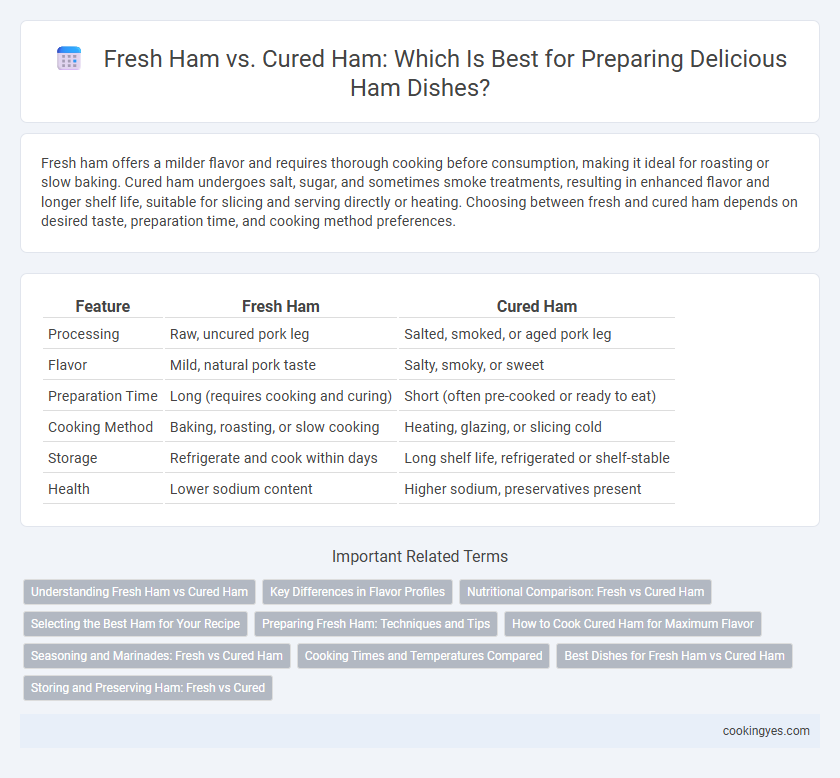 Fresh Ham vs. Cured Ham: Which Is Best for Preparing Delicious Ham Dishes?

Fresh ham offers a milder flavor and requires thorough cooking before consumption, making it ideal for roasting or slow baking. Cured ham undergoes salt, sugar, and sometimes smoke treatments, resulting in enhanced flavor and longer shelf life, suitable for slicing and serving directly or heating. Choosing between fresh and cured ham depends on desired taste, preparation time, and cooking method preferences.

| Feature | Fresh Ham | Cured Ham |
|---|---|---|
| Processing | Raw, uncured pork leg | Salted, smoked, or aged pork leg |
| Flavor | Mild, natural pork taste | Salty, smoky, or sweet |
| Preparation Time | Long (requires cooking and curing) | Short (often pre-cooked or ready to eat) |
| Cooking Method | Baking, roasting, or slow cooking | Heating, glazing, or slicing cold |
| Storage | Refrigerate and cook within days | Long shelf life, refrigerated or shelf-stable |
| Health | Lower sodium content | Higher sodium, preservatives present |

Important Related Terms

Understanding Fresh Ham vs Cured Ham
Key Differences in Flavor Profiles
Nutritional Comparison: Fresh vs Cured Ham
Selecting the Best Ham for Your Recipe
Preparing Fresh Ham: Techniques and Tips
How to Cook Cured Ham for Maximum Flavor
Seasoning and Marinades: Fresh vs Cured Ham
Cooking Times and Temperatures Compared
Best Dishes for Fresh Ham vs Cured Ham
Storing and Preserving Ham: Fresh vs Cured

cookingyes.com