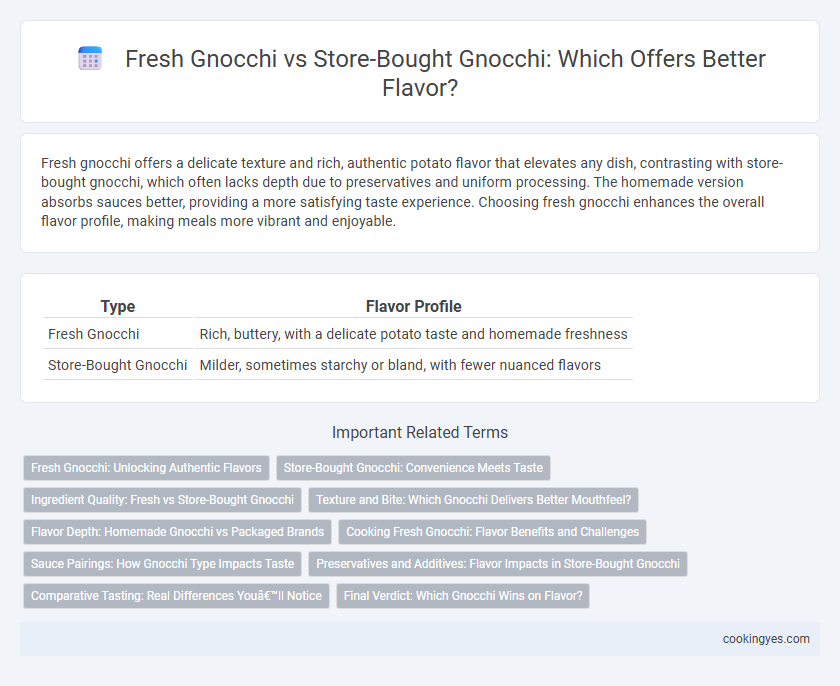 Fresh Gnocchi vs Store-Bought Gnocchi: Which Offers Better Flavor?

Fresh gnocchi offers a delicate texture and rich, authentic potato flavor that elevates any dish, contrasting with store-bought gnocchi, which often lacks depth due to preservatives and uniform processing. The homemade version absorbs sauces better, providing a more satisfying taste experience. Choosing fresh gnocchi enhances the overall flavor profile, making meals more vibrant and enjoyable.

| Type | Flavor Profile |
|---|---|
| Fresh Gnocchi | Rich, buttery, with a delicate potato taste and homemade freshness |
| Store-Bought Gnocchi | Milder, sometimes starchy or bland, with fewer nuanced flavors |

Important Related Terms

Fresh Gnocchi: Unlocking Authentic Flavors

Store-Bought Gnocchi: Convenience Meets Taste

Ingredient Quality: Fresh vs Store-Bought Gnocchi

Texture and Bite: Which Gnocchi Delivers Better Mouthfeel?

Flavor Depth: Homemade Gnocchi vs Packaged Brands

Cooking Fresh Gnocchi: Flavor Benefits and Challenges

Sauce Pairings: How Gnocchi Type Impacts Taste

Preservatives and Additives: Flavor Impacts in Store-Bought Gnocchi

Comparative Tasting: Real Differences Youâ€™ll Notice

Final Verdict: Which Gnocchi Wins on Flavor?

cookingyes.com