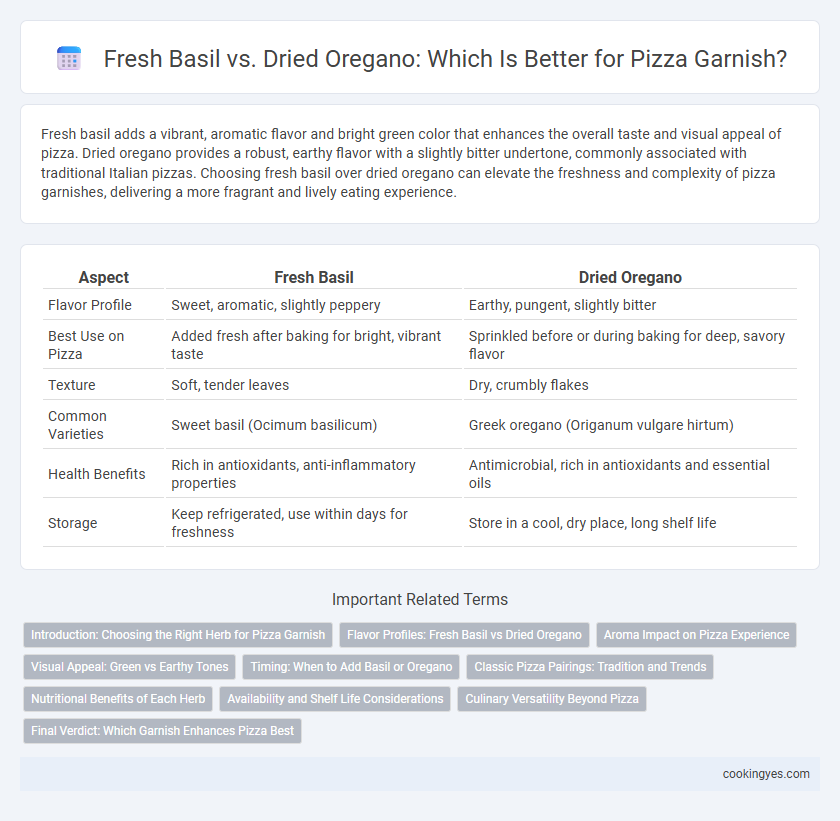 Fresh Basil vs. Dried Oregano: Which Is Better for Pizza Garnish?

Fresh basil adds a vibrant, aromatic flavor and bright green color that enhances the overall taste and visual appeal of pizza. Dried oregano provides a robust, earthy flavor with a slightly bitter undertone, commonly associated with traditional Italian pizzas. Choosing fresh basil over dried oregano can elevate the freshness and complexity of pizza garnishes, delivering a more fragrant and lively eating experience.

| Aspect | Fresh Basil | Dried Oregano |
|---|---|---|
| Flavor Profile | Sweet, aromatic, slightly peppery | Earthy, pungent, slightly bitter |
| Best Use on Pizza | Added fresh after baking for bright, vibrant taste | Sprinkled before or during baking for deep, savory flavor |
| Texture | Soft, tender leaves | Dry, crumbly flakes |
| Common Varieties | Sweet basil (Ocimum basilicum) | Greek oregano (Origanum vulgare hirtum) |
| Health Benefits | Rich in antioxidants, anti-inflammatory properties | Antimicrobial, rich in antioxidants and essential oils |
| Storage | Keep refrigerated, use within days for freshness | Store in a cool, dry place, long shelf life |

Important Related Terms

Introduction: Choosing the Right Herb for Pizza Garnish
Flavor Profiles: Fresh Basil vs Dried Oregano
Aroma Impact on Pizza Experience
Visual Appeal: Green vs Earthy Tones
Timing: When to Add Basil or Oregano
Classic Pizza Pairings: Tradition and Trends
Nutritional Benefits of Each Herb
Availability and Shelf Life Considerations
Culinary Versatility Beyond Pizza
Final Verdict: Which Garnish Enhances Pizza Best

cookingyes.com