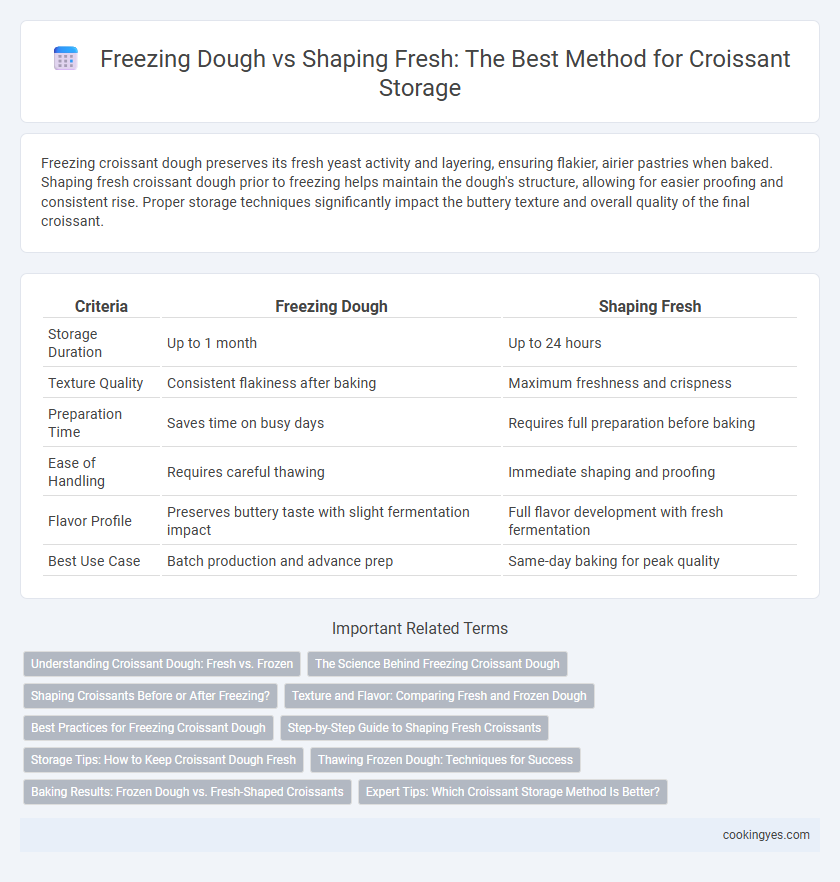 Freezing Dough vs Shaping Fresh: The Best Method for Croissant Storage

Freezing croissant dough preserves its fresh yeast activity and layering, ensuring flakier, airier pastries when baked. Shaping fresh croissant dough prior to freezing helps maintain the dough's structure, allowing for easier proofing and consistent rise. Proper storage techniques significantly impact the buttery texture and overall quality of the final croissant.

| Criteria | Freezing Dough | Shaping Fresh |
|---|---|---|
| Storage Duration | Up to 1 month | Up to 24 hours |
| Texture Quality | Consistent flakiness after baking | Maximum freshness and crispness |
| Preparation Time | Saves time on busy days | Requires full preparation before baking |
| Ease of Handling | Requires careful thawing | Immediate shaping and proofing |
| Flavor Profile | Preserves buttery taste with slight fermentation impact | Full flavor development with fresh fermentation |
| Best Use Case | Batch production and advance prep | Same-day baking for peak quality |

Important Related Terms

Understanding Croissant Dough: Fresh vs. Frozen
The Science Behind Freezing Croissant Dough
Shaping Croissants Before or After Freezing?
Texture and Flavor: Comparing Fresh and Frozen Dough
Best Practices for Freezing Croissant Dough
Step-by-Step Guide to Shaping Fresh Croissants
Storage Tips: How to Keep Croissant Dough Fresh
Thawing Frozen Dough: Techniques for Success
Baking Results: Frozen Dough vs. Fresh-Shaped Croissants
Expert Tips: Which Croissant Storage Method Is Better?

cookingyes.com