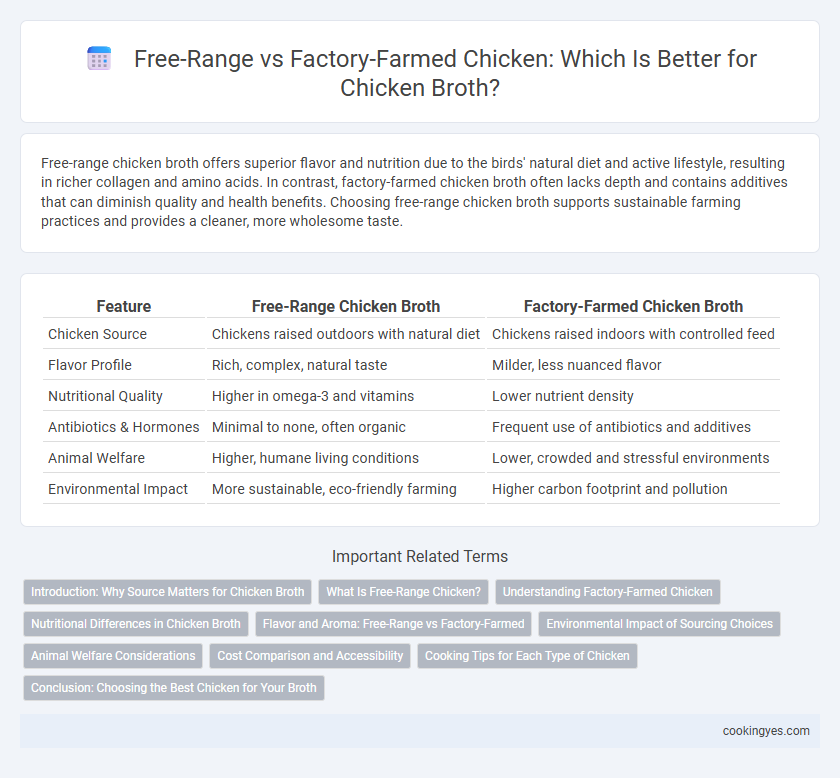 Free-Range vs Factory-Farmed Chicken: Which Is Better for Chicken Broth?

Free-range chicken broth offers superior flavor and nutrition due to the birds' natural diet and active lifestyle, resulting in richer collagen and amino acids. In contrast, factory-farmed chicken broth often lacks depth and contains additives that can diminish quality and health benefits. Choosing free-range chicken broth supports sustainable farming practices and provides a cleaner, more wholesome taste.

| Feature | Free-Range Chicken Broth | Factory-Farmed Chicken Broth |
|---|---|---|
| Chicken Source | Chickens raised outdoors with natural diet | Chickens raised indoors with controlled feed |
| Flavor Profile | Rich, complex, natural taste | Milder, less nuanced flavor |
| Nutritional Quality | Higher in omega-3 and vitamins | Lower nutrient density |
| Antibiotics & Hormones | Minimal to none, often organic | Frequent use of antibiotics and additives |
| Animal Welfare | Higher, humane living conditions | Lower, crowded and stressful environments |
| Environmental Impact | More sustainable, eco-friendly farming | Higher carbon footprint and pollution |

Important Related Terms

Introduction: Why Source Matters for Chicken Broth
What Is Free-Range Chicken?
Understanding Factory-Farmed Chicken
Nutritional Differences in Chicken Broth
Flavor and Aroma: Free-Range vs Factory-Farmed
Environmental Impact of Sourcing Choices
Animal Welfare Considerations
Cost Comparison and Accessibility
Cooking Tips for Each Type of Chicken
Conclusion: Choosing the Best Chicken for Your Broth

cookingyes.com