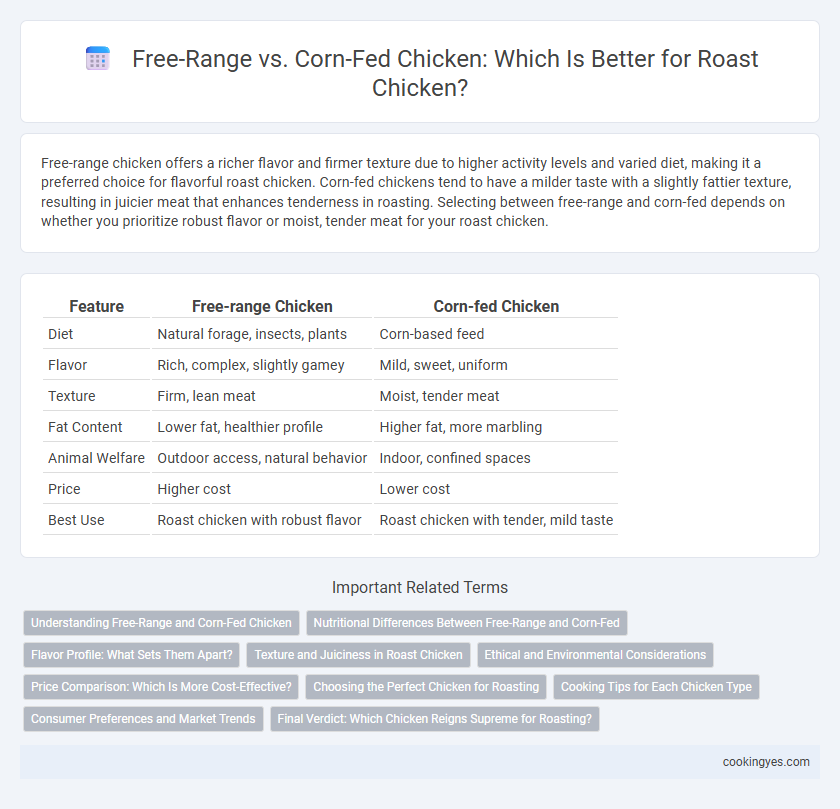 Free-Range vs. Corn-Fed Chicken: Which Is Better for Roast Chicken?

Free-range chicken offers a richer flavor and firmer texture due to higher activity levels and varied diet, making it a preferred choice for flavorful roast chicken. Corn-fed chickens tend to have a milder taste with a slightly fattier texture, resulting in juicier meat that enhances tenderness in roasting. Selecting between free-range and corn-fed depends on whether you prioritize robust flavor or moist, tender meat for your roast chicken.

| Feature | Free-range Chicken | Corn-fed Chicken |
|---|---|---|
| Diet | Natural forage, insects, plants | Corn-based feed |
| Flavor | Rich, complex, slightly gamey | Mild, sweet, uniform |
| Texture | Firm, lean meat | Moist, tender meat |
| Fat Content | Lower fat, healthier profile | Higher fat, more marbling |
| Animal Welfare | Outdoor access, natural behavior | Indoor, confined spaces |
| Price | Higher cost | Lower cost |
| Best Use | Roast chicken with robust flavor | Roast chicken with tender, mild taste |

Important Related Terms

Understanding Free-Range and Corn-Fed Chicken
Nutritional Differences Between Free-Range and Corn-Fed
Flavor Profile: What Sets Them Apart?
Texture and Juiciness in Roast Chicken
Ethical and Environmental Considerations
Price Comparison: Which Is More Cost-Effective?
Choosing the Perfect Chicken for Roasting
Cooking Tips for Each Chicken Type
Consumer Preferences and Market Trends
Final Verdict: Which Chicken Reigns Supreme for Roasting?

cookingyes.com