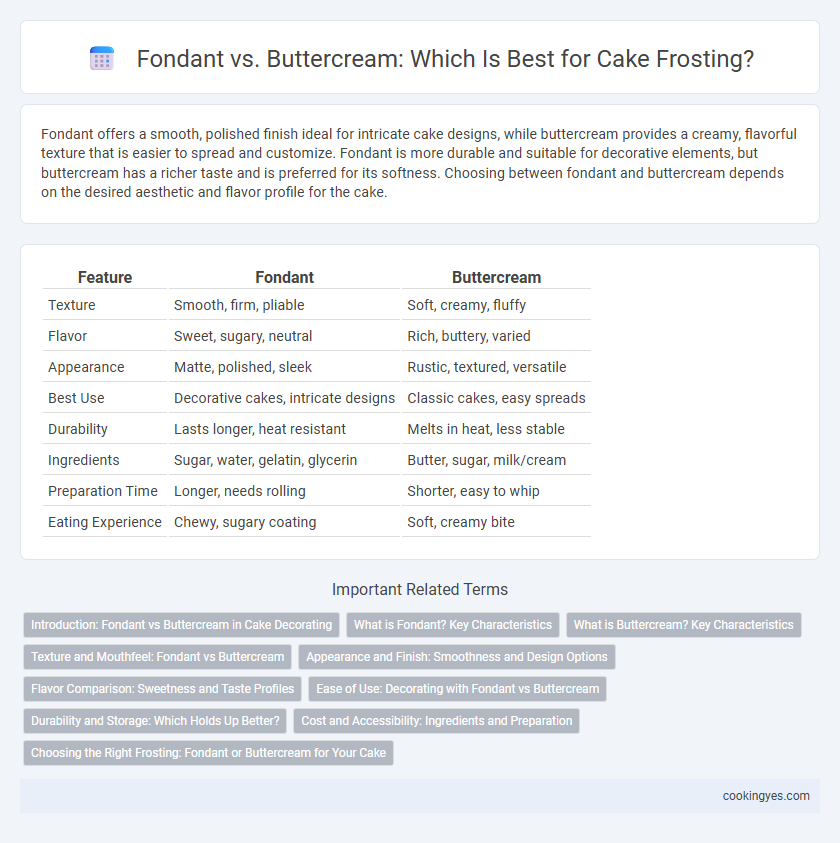 Fondant vs. Buttercream: Which Is Best for Cake Frosting?

Fondant offers a smooth, polished finish ideal for intricate cake designs, while buttercream provides a creamy, flavorful texture that is easier to spread and customize. Fondant is more durable and suitable for decorative elements, but buttercream has a richer taste and is preferred for its softness. Choosing between fondant and buttercream depends on the desired aesthetic and flavor profile for the cake.

| Feature | Fondant | Buttercream |
|---|---|---|
| Texture | Smooth, firm, pliable | Soft, creamy, fluffy |
| Flavor | Sweet, sugary, neutral | Rich, buttery, varied |
| Appearance | Matte, polished, sleek | Rustic, textured, versatile |
| Best Use | Decorative cakes, intricate designs | Classic cakes, easy spreads |
| Durability | Lasts longer, heat resistant | Melts in heat, less stable |
| Ingredients | Sugar, water, gelatin, glycerin | Butter, sugar, milk/cream |
| Preparation Time | Longer, needs rolling | Shorter, easy to whip |
| Eating Experience | Chewy, sugary coating | Soft, creamy bite |

Important Related Terms

Introduction: Fondant vs Buttercream in Cake Decorating
What is Fondant? Key Characteristics
What is Buttercream? Key Characteristics
Texture and Mouthfeel: Fondant vs Buttercream
Appearance and Finish: Smoothness and Design Options
Flavor Comparison: Sweetness and Taste Profiles
Ease of Use: Decorating with Fondant vs Buttercream
Durability and Storage: Which Holds Up Better?
Cost and Accessibility: Ingredients and Preparation
Choosing the Right Frosting: Fondant or Buttercream for Your Cake

cookingyes.com