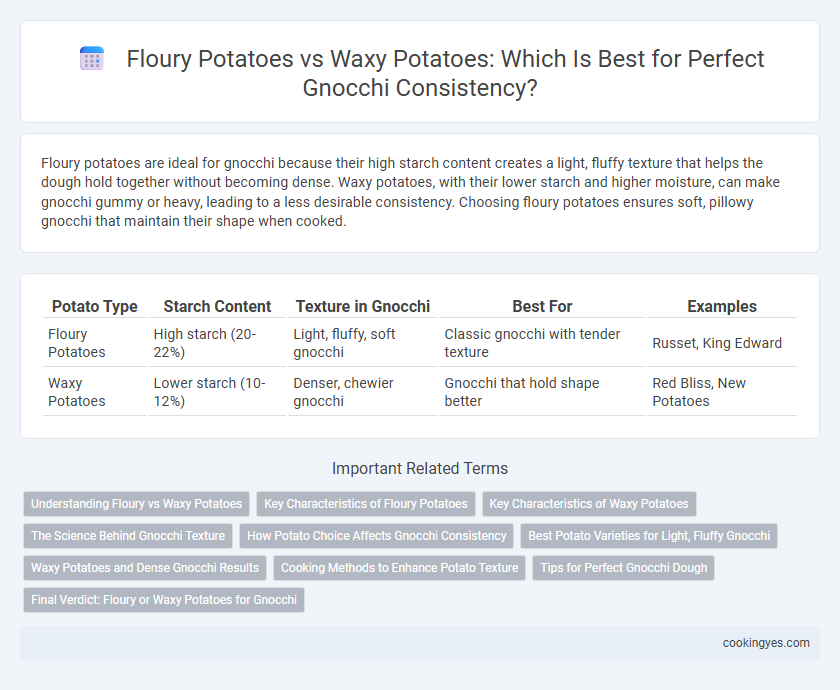 Floury Potatoes vs Waxy Potatoes: Which Is Best for Perfect Gnocchi Consistency?

Floury potatoes are ideal for gnocchi because their high starch content creates a light, fluffy texture that helps the dough hold together without becoming dense. Waxy potatoes, with their lower starch and higher moisture, can make gnocchi gummy or heavy, leading to a less desirable consistency. Choosing floury potatoes ensures soft, pillowy gnocchi that maintain their shape when cooked.

| Potato Type | Starch Content | Texture in Gnocchi | Best For | Examples |
|---|---|---|---|---|
| Floury Potatoes | High starch (20-22%) | Light, fluffy, soft gnocchi | Classic gnocchi with tender texture | Russet, King Edward |
| Waxy Potatoes | Lower starch (10-12%) | Denser, chewier gnocchi | Gnocchi that hold shape better | Red Bliss, New Potatoes |

Important Related Terms

Understanding Floury vs Waxy Potatoes
Key Characteristics of Floury Potatoes
Key Characteristics of Waxy Potatoes
The Science Behind Gnocchi Texture
How Potato Choice Affects Gnocchi Consistency
Best Potato Varieties for Light, Fluffy Gnocchi
Waxy Potatoes and Dense Gnocchi Results
Cooking Methods to Enhance Potato Texture
Tips for Perfect Gnocchi Dough
Final Verdict: Floury or Waxy Potatoes for Gnocchi

cookingyes.com