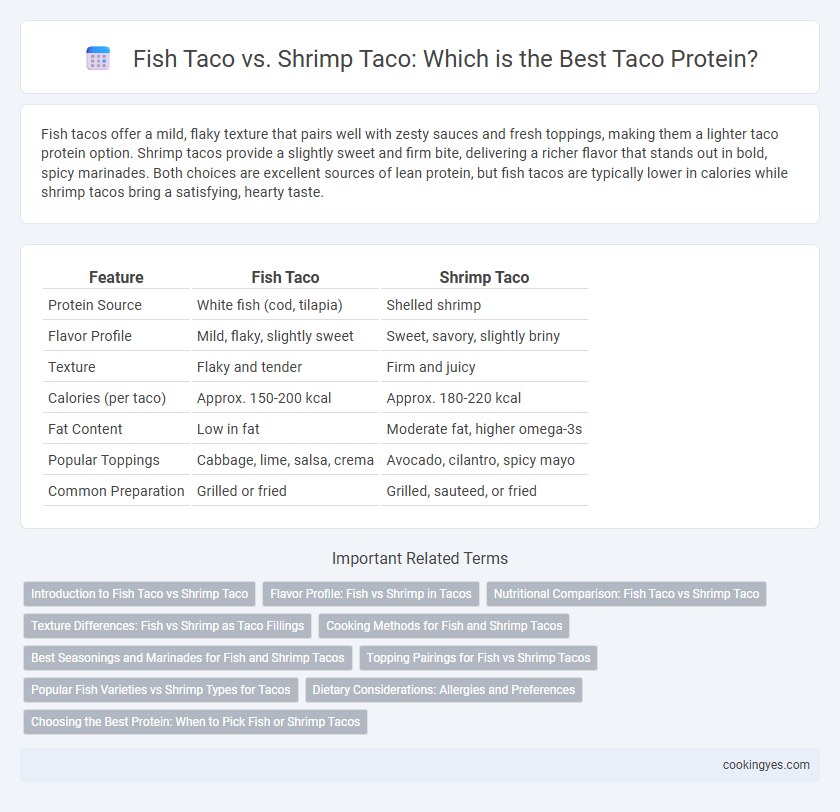 Fish Taco vs. Shrimp Taco: Which is the Best Taco Protein?

Fish tacos offer a mild, flaky texture that pairs well with zesty sauces and fresh toppings, making them a lighter taco protein option. Shrimp tacos provide a slightly sweet and firm bite, delivering a richer flavor that stands out in bold, spicy marinades. Both choices are excellent sources of lean protein, but fish tacos are typically lower in calories while shrimp tacos bring a satisfying, hearty taste.

| Feature | Fish Taco | Shrimp Taco |
|---|---|---|
| Protein Source | White fish (cod, tilapia) | Shelled shrimp |
| Flavor Profile | Mild, flaky, slightly sweet | Sweet, savory, slightly briny |
| Texture | Flaky and tender | Firm and juicy |
| Calories (per taco) | Approx. 150-200 kcal | Approx. 180-220 kcal |
| Fat Content | Low in fat | Moderate fat, higher omega-3s |
| Popular Toppings | Cabbage, lime, salsa, crema | Avocado, cilantro, spicy mayo |
| Common Preparation | Grilled or fried | Grilled, sauteed, or fried |

Important Related Terms

Introduction to Fish Taco vs Shrimp Taco
Flavor Profile: Fish vs Shrimp in Tacos
Nutritional Comparison: Fish Taco vs Shrimp Taco
Texture Differences: Fish vs Shrimp as Taco Fillings
Cooking Methods for Fish and Shrimp Tacos
Best Seasonings and Marinades for Fish and Shrimp Tacos
Topping Pairings for Fish vs Shrimp Tacos
Popular Fish Varieties vs Shrimp Types for Tacos
Dietary Considerations: Allergies and Preferences
Choosing the Best Protein: When to Pick Fish or Shrimp Tacos

cookingyes.com