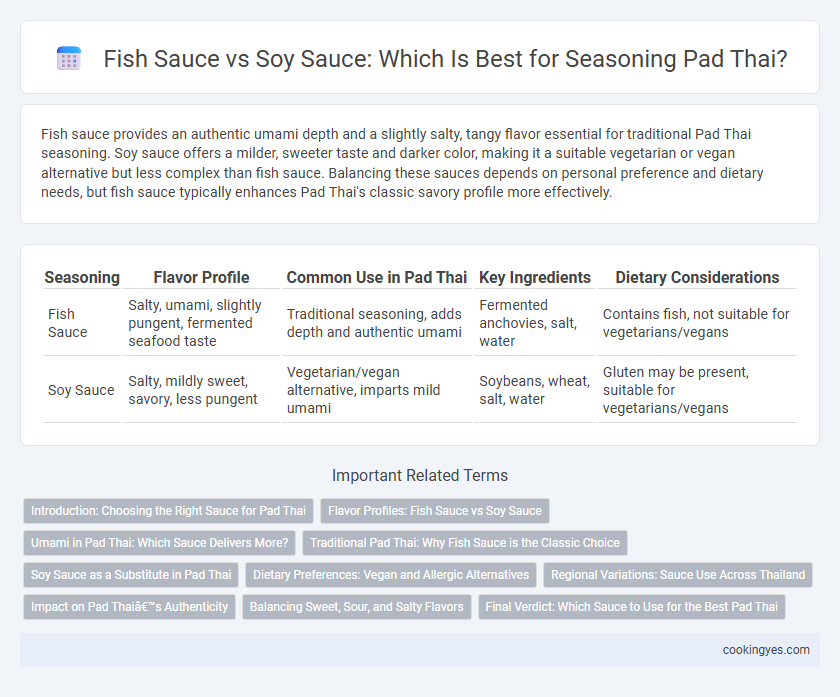 Fish Sauce vs Soy Sauce: Which Is Best for Seasoning Pad Thai?

Fish sauce provides an authentic umami depth and a slightly salty, tangy flavor essential for traditional Pad Thai seasoning. Soy sauce offers a milder, sweeter taste and darker color, making it a suitable vegetarian or vegan alternative but less complex than fish sauce. Balancing these sauces depends on personal preference and dietary needs, but fish sauce typically enhances Pad Thai's classic savory profile more effectively.

| Seasoning | Flavor Profile | Common Use in Pad Thai | Key Ingredients | Dietary Considerations |
|---|---|---|---|---|
| Fish Sauce | Salty, umami, slightly pungent, fermented seafood taste | Traditional seasoning, adds depth and authentic umami | Fermented anchovies, salt, water | Contains fish, not suitable for vegetarians/vegans |
| Soy Sauce | Salty, mildly sweet, savory, less pungent | Vegetarian/vegan alternative, imparts mild umami | Soybeans, wheat, salt, water | Gluten may be present, suitable for vegetarians/vegans |

Important Related Terms

Introduction: Choosing the Right Sauce for Pad Thai
Flavor Profiles: Fish Sauce vs Soy Sauce
Umami in Pad Thai: Which Sauce Delivers More?
Traditional Pad Thai: Why Fish Sauce is the Classic Choice
Soy Sauce as a Substitute in Pad Thai
Dietary Preferences: Vegan and Allergic Alternatives
Regional Variations: Sauce Use Across Thailand
Impact on Pad Thaiâ€™s Authenticity
Balancing Sweet, Sour, and Salty Flavors
Final Verdict: Which Sauce to Use for the Best Pad Thai

cookingyes.com