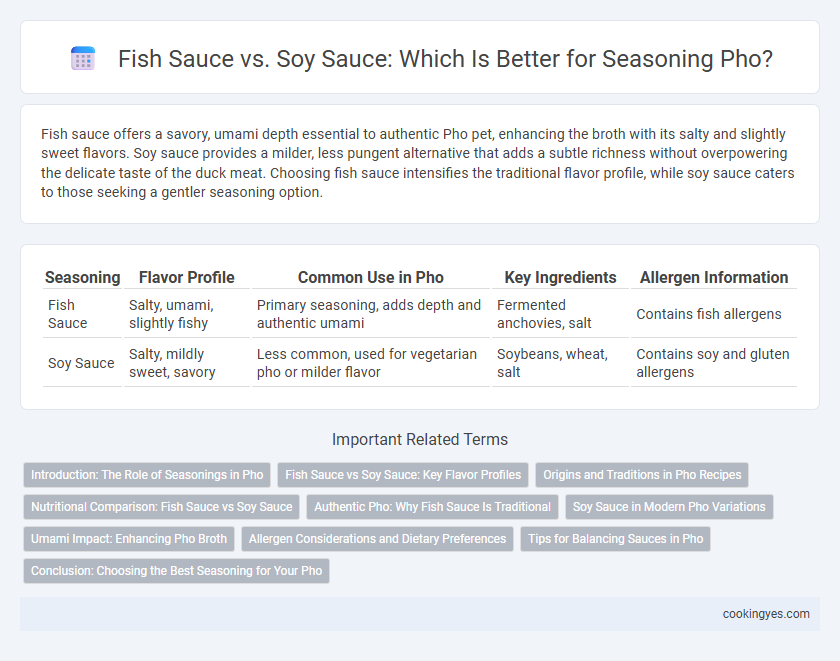 Fish Sauce vs. Soy Sauce: Which Is Better for Seasoning Pho?

Fish sauce offers a savory, umami depth essential to authentic Pho pet, enhancing the broth with its salty and slightly sweet flavors. Soy sauce provides a milder, less pungent alternative that adds a subtle richness without overpowering the delicate taste of the duck meat. Choosing fish sauce intensifies the traditional flavor profile, while soy sauce caters to those seeking a gentler seasoning option.

| Seasoning | Flavor Profile | Common Use in Pho | Key Ingredients | Allergen Information |
|---|---|---|---|---|
| Fish Sauce | Salty, umami, slightly fishy | Primary seasoning, adds depth and authentic umami | Fermented anchovies, salt | Contains fish allergens |
| Soy Sauce | Salty, mildly sweet, savory | Less common, used for vegetarian pho or milder flavor | Soybeans, wheat, salt | Contains soy and gluten allergens |

Important Related Terms

Introduction: The Role of Seasonings in Pho
Fish Sauce vs Soy Sauce: Key Flavor Profiles
Origins and Traditions in Pho Recipes
Nutritional Comparison: Fish Sauce vs Soy Sauce
Authentic Pho: Why Fish Sauce Is Traditional
Soy Sauce in Modern Pho Variations
Umami Impact: Enhancing Pho Broth
Allergen Considerations and Dietary Preferences
Tips for Balancing Sauces in Pho
Conclusion: Choosing the Best Seasoning for Your Pho

cookingyes.com