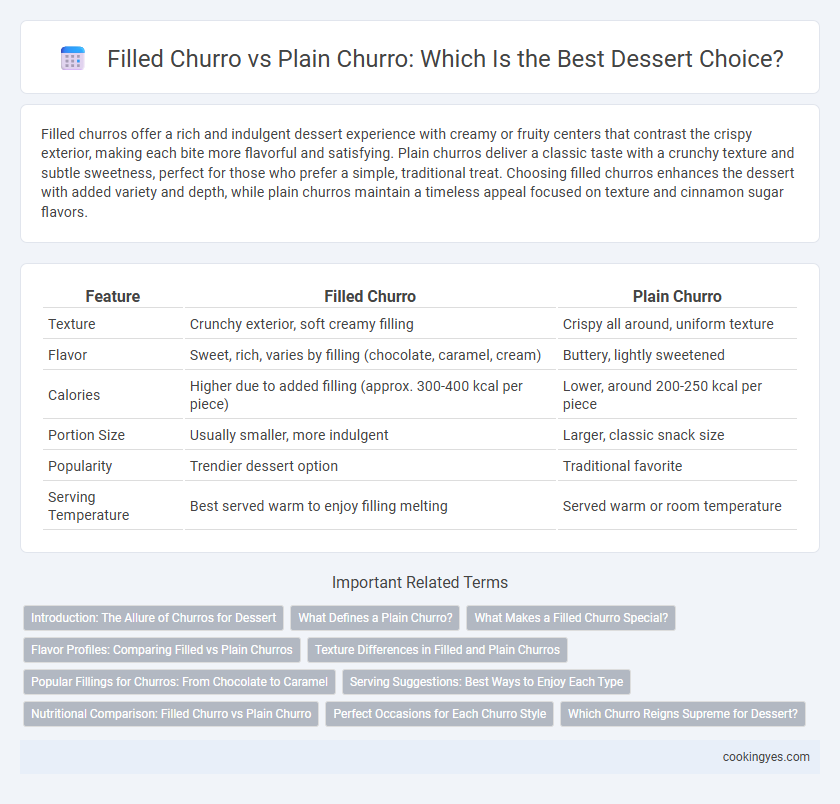 Filled Churro vs Plain Churro: Which Is the Best Dessert Choice?

Filled churros offer a rich and indulgent dessert experience with creamy or fruity centers that contrast the crispy exterior, making each bite more flavorful and satisfying. Plain churros deliver a classic taste with a crunchy texture and subtle sweetness, perfect for those who prefer a simple, traditional treat. Choosing filled churros enhances the dessert with added variety and depth, while plain churros maintain a timeless appeal focused on texture and cinnamon sugar flavors.

| Feature | Filled Churro | Plain Churro |
|---|---|---|
| Texture | Crunchy exterior, soft creamy filling | Crispy all around, uniform texture |
| Flavor | Sweet, rich, varies by filling (chocolate, caramel, cream) | Buttery, lightly sweetened |
| Calories | Higher due to added filling (approx. 300-400 kcal per piece) | Lower, around 200-250 kcal per piece |
| Portion Size | Usually smaller, more indulgent | Larger, classic snack size |
| Popularity | Trendier dessert option | Traditional favorite |
| Serving Temperature | Best served warm to enjoy filling melting | Served warm or room temperature |

Important Related Terms

Introduction: The Allure of Churros for Dessert
What Defines a Plain Churro?
What Makes a Filled Churro Special?
Flavor Profiles: Comparing Filled vs Plain Churros
Texture Differences in Filled and Plain Churros
Popular Fillings for Churros: From Chocolate to Caramel
Serving Suggestions: Best Ways to Enjoy Each Type
Nutritional Comparison: Filled Churro vs Plain Churro
Perfect Occasions for Each Churro Style
Which Churro Reigns Supreme for Dessert?

cookingyes.com