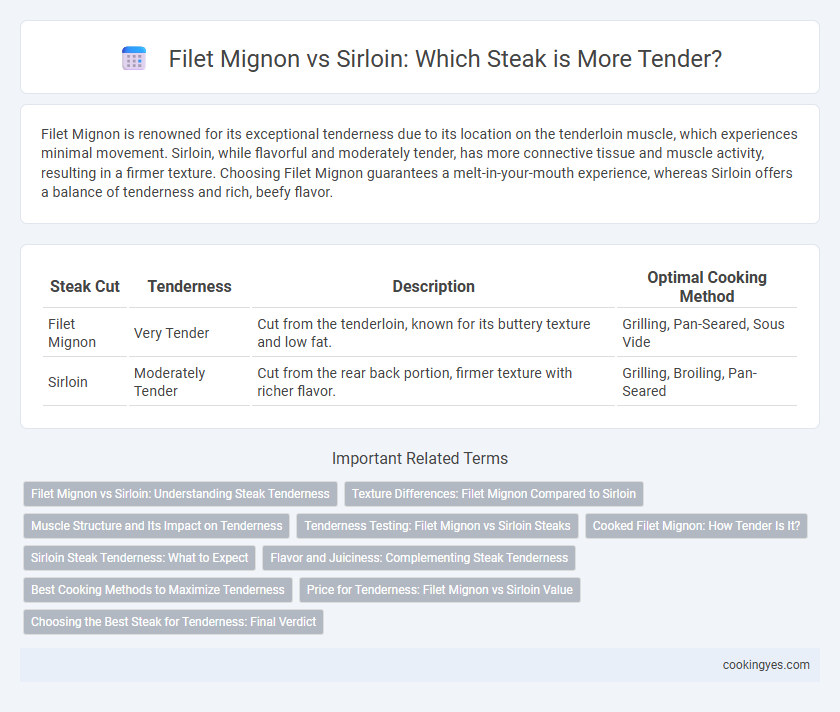 Filet Mignon vs Sirloin: Which Steak is More Tender?

Filet Mignon is renowned for its exceptional tenderness due to its location on the tenderloin muscle, which experiences minimal movement. Sirloin, while flavorful and moderately tender, has more connective tissue and muscle activity, resulting in a firmer texture. Choosing Filet Mignon guarantees a melt-in-your-mouth experience, whereas Sirloin offers a balance of tenderness and rich, beefy flavor.

| Steak Cut | Tenderness | Description | Optimal Cooking Method |
|---|---|---|---|
| Filet Mignon | Very Tender | Cut from the tenderloin, known for its buttery texture and low fat. | Grilling, Pan-Seared, Sous Vide |
| Sirloin | Moderately Tender | Cut from the rear back portion, firmer texture with richer flavor. | Grilling, Broiling, Pan-Seared |

Important Related Terms

Filet Mignon vs Sirloin: Understanding Steak Tenderness
Texture Differences: Filet Mignon Compared to Sirloin
Muscle Structure and Its Impact on Tenderness
Tenderness Testing: Filet Mignon vs Sirloin Steaks
Cooked Filet Mignon: How Tender Is It?
Sirloin Steak Tenderness: What to Expect
Flavor and Juiciness: Complementing Steak Tenderness
Best Cooking Methods to Maximize Tenderness
Price for Tenderness: Filet Mignon vs Sirloin Value
Choosing the Best Steak for Tenderness: Final Verdict

cookingyes.com