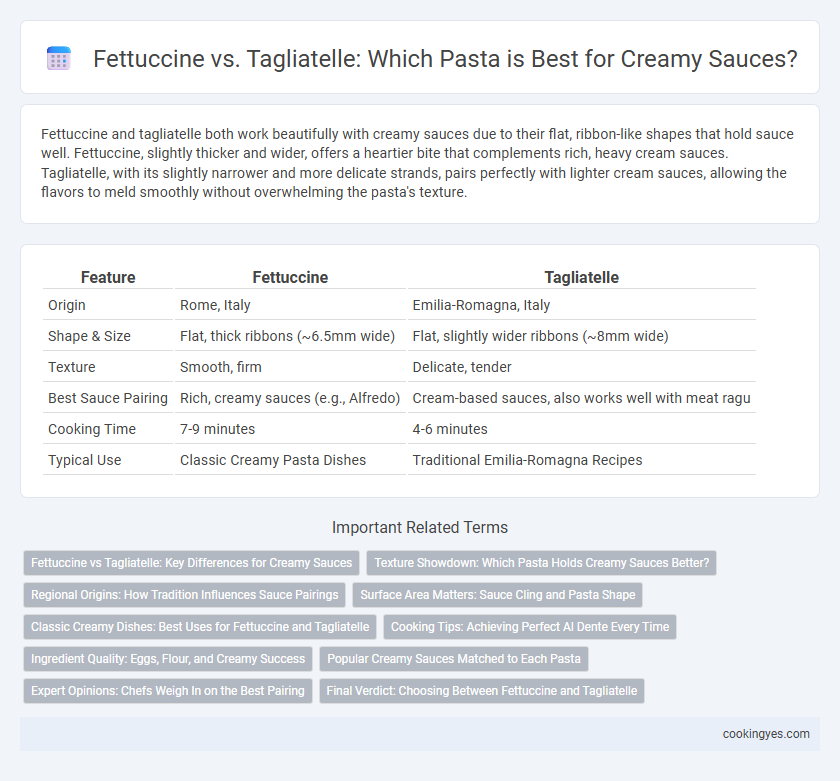 Fettuccine vs. Tagliatelle: Which Pasta is Best for Creamy Sauces?

Fettuccine and tagliatelle both work beautifully with creamy sauces due to their flat, ribbon-like shapes that hold sauce well. Fettuccine, slightly thicker and wider, offers a heartier bite that complements rich, heavy cream sauces. Tagliatelle, with its slightly narrower and more delicate strands, pairs perfectly with lighter cream sauces, allowing the flavors to meld smoothly without overwhelming the pasta's texture.

| Feature | Fettuccine | Tagliatelle |
|---|---|---|
| Origin | Rome, Italy | Emilia-Romagna, Italy |
| Shape & Size | Flat, thick ribbons (~6.5mm wide) | Flat, slightly wider ribbons (~8mm wide) |
| Texture | Smooth, firm | Delicate, tender |
| Best Sauce Pairing | Rich, creamy sauces (e.g., Alfredo) | Cream-based sauces, also works well with meat ragu |
| Cooking Time | 7-9 minutes | 4-6 minutes |
| Typical Use | Classic Creamy Pasta Dishes | Traditional Emilia-Romagna Recipes |

Important Related Terms

Fettuccine vs Tagliatelle: Key Differences for Creamy Sauces
Texture Showdown: Which Pasta Holds Creamy Sauces Better?
Regional Origins: How Tradition Influences Sauce Pairings
Surface Area Matters: Sauce Cling and Pasta Shape
Classic Creamy Dishes: Best Uses for Fettuccine and Tagliatelle
Cooking Tips: Achieving Perfect Al Dente Every Time
Ingredient Quality: Eggs, Flour, and Creamy Success
Popular Creamy Sauces Matched to Each Pasta
Expert Opinions: Chefs Weigh In on the Best Pairing
Final Verdict: Choosing Between Fettuccine and Tagliatelle

cookingyes.com