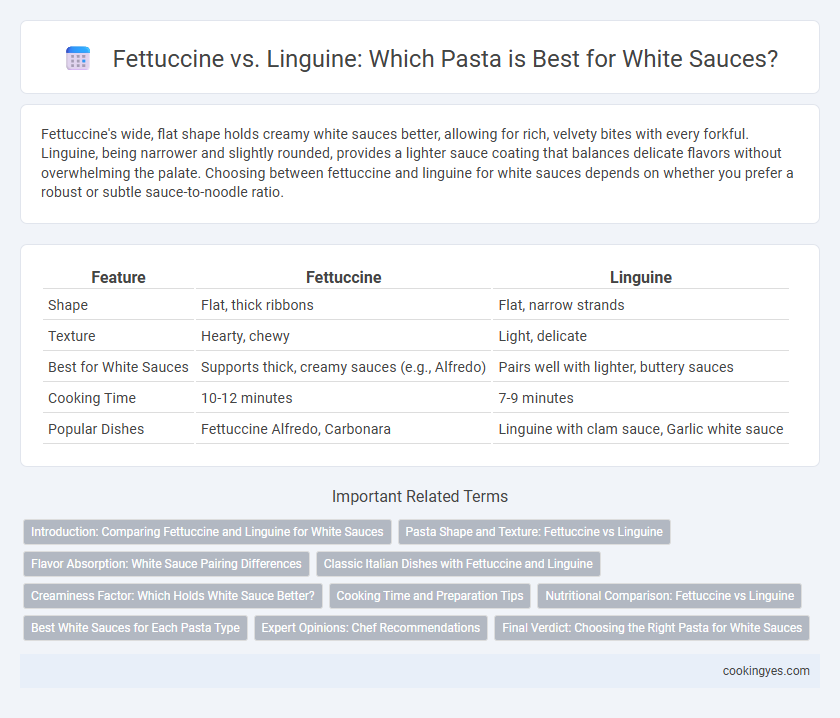 Fettuccine vs. Linguine: Which Pasta is Best for White Sauces?

Fettuccine's wide, flat shape holds creamy white sauces better, allowing for rich, velvety bites with every forkful. Linguine, being narrower and slightly rounded, provides a lighter sauce coating that balances delicate flavors without overwhelming the palate. Choosing between fettuccine and linguine for white sauces depends on whether you prefer a robust or subtle sauce-to-noodle ratio.

| Feature | Fettuccine | Linguine |
|---|---|---|
| Shape | Flat, thick ribbons | Flat, narrow strands |
| Texture | Hearty, chewy | Light, delicate |
| Best for White Sauces | Supports thick, creamy sauces (e.g., Alfredo) | Pairs well with lighter, buttery sauces |
| Cooking Time | 10-12 minutes | 7-9 minutes |
| Popular Dishes | Fettuccine Alfredo, Carbonara | Linguine with clam sauce, Garlic white sauce |

Important Related Terms

Introduction: Comparing Fettuccine and Linguine for White Sauces
Pasta Shape and Texture: Fettuccine vs Linguine
Flavor Absorption: White Sauce Pairing Differences
Classic Italian Dishes with Fettuccine and Linguine
Creaminess Factor: Which Holds White Sauce Better?
Cooking Time and Preparation Tips
Nutritional Comparison: Fettuccine vs Linguine
Best White Sauces for Each Pasta Type
Expert Opinions: Chef Recommendations
Final Verdict: Choosing the Right Pasta for White Sauces

cookingyes.com