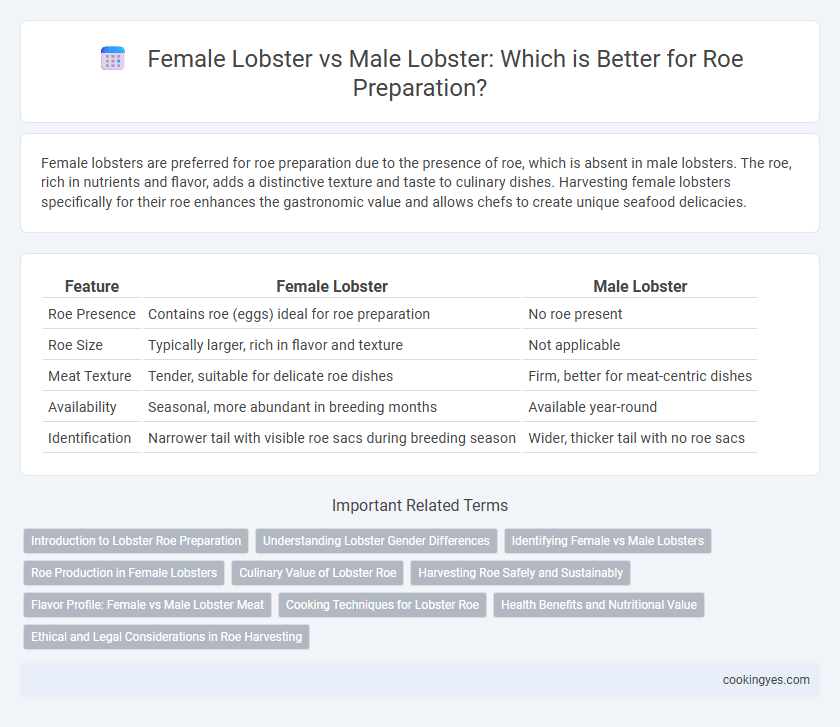 Female Lobster vs Male Lobster: Which is Better for Roe Preparation?

Female lobsters are preferred for roe preparation due to the presence of roe, which is absent in male lobsters. The roe, rich in nutrients and flavor, adds a distinctive texture and taste to culinary dishes. Harvesting female lobsters specifically for their roe enhances the gastronomic value and allows chefs to create unique seafood delicacies.

| Feature | Female Lobster | Male Lobster |
|---|---|---|
| Roe Presence | Contains roe (eggs) ideal for roe preparation | No roe present |
| Roe Size | Typically larger, rich in flavor and texture | Not applicable |
| Meat Texture | Tender, suitable for delicate roe dishes | Firm, better for meat-centric dishes |
| Availability | Seasonal, more abundant in breeding months | Available year-round |
| Identification | Narrower tail with visible roe sacs during breeding season | Wider, thicker tail with no roe sacs |

Important Related Terms

Introduction to Lobster Roe Preparation
Understanding Lobster Gender Differences
Identifying Female vs Male Lobsters
Roe Production in Female Lobsters
Culinary Value of Lobster Roe
Harvesting Roe Safely and Sustainably
Flavor Profile: Female vs Male Lobster Meat
Cooking Techniques for Lobster Roe
Health Benefits and Nutritional Value
Ethical and Legal Considerations in Roe Harvesting

cookingyes.com