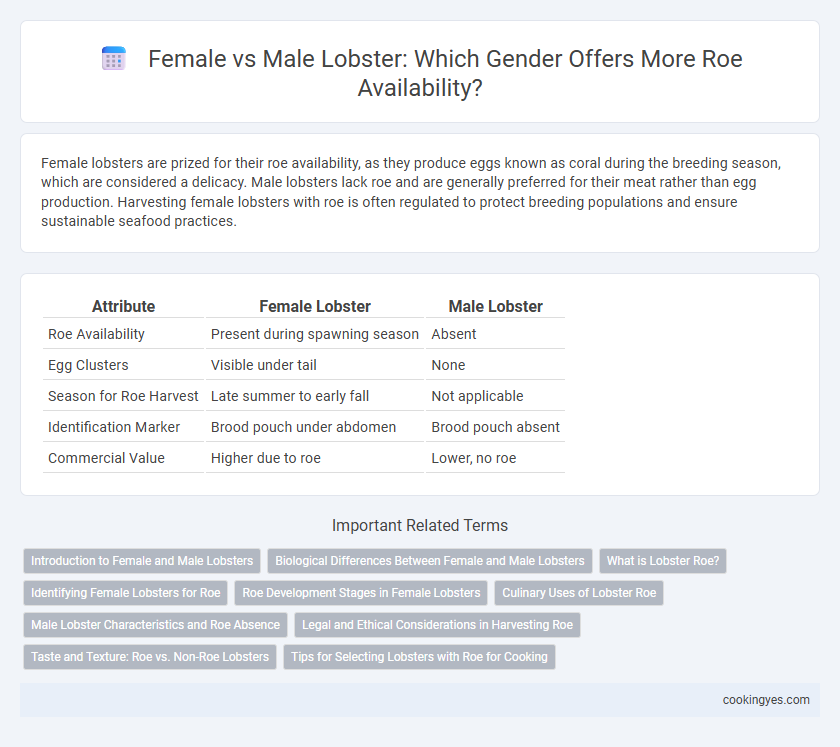 Female vs Male Lobster: Which Gender Offers More Roe Availability?

Female lobsters are prized for their roe availability, as they produce eggs known as coral during the breeding season, which are considered a delicacy. Male lobsters lack roe and are generally preferred for their meat rather than egg production. Harvesting female lobsters with roe is often regulated to protect breeding populations and ensure sustainable seafood practices.

| Attribute | Female Lobster | Male Lobster |
|---|---|---|
| Roe Availability | Present during spawning season | Absent |
| Egg Clusters | Visible under tail | None |
| Season for Roe Harvest | Late summer to early fall | Not applicable |
| Identification Marker | Brood pouch under abdomen | Brood pouch absent |
| Commercial Value | Higher due to roe | Lower, no roe |

Important Related Terms

Introduction to Female and Male Lobsters
Biological Differences Between Female and Male Lobsters
What is Lobster Roe?
Identifying Female Lobsters for Roe
Roe Development Stages in Female Lobsters
Culinary Uses of Lobster Roe
Male Lobster Characteristics and Roe Absence
Legal and Ethical Considerations in Harvesting Roe
Taste and Texture: Roe vs. Non-Roe Lobsters
Tips for Selecting Lobsters with Roe for Cooking

cookingyes.com