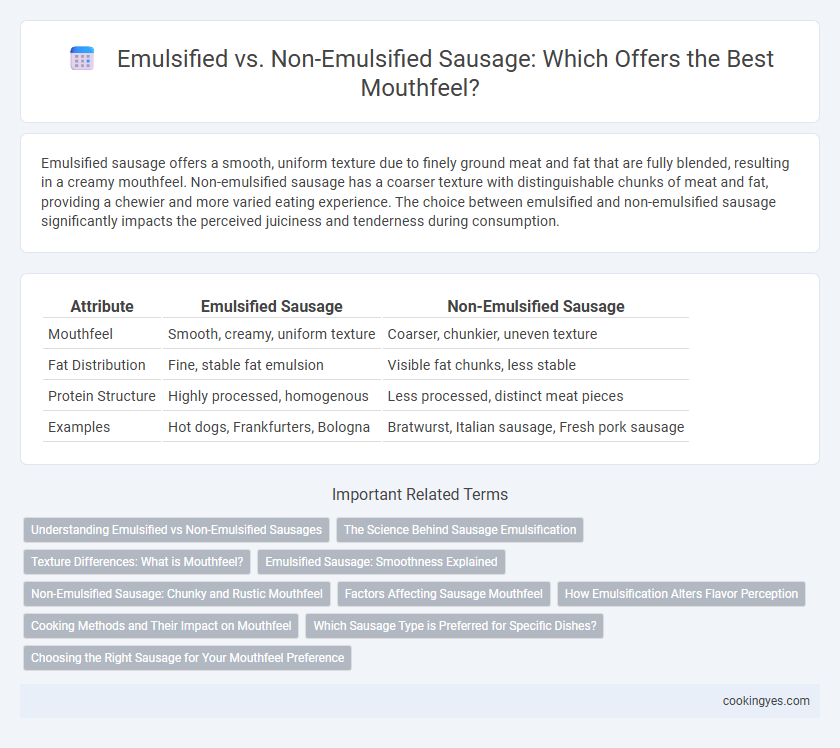 Emulsified vs. Non-Emulsified Sausage: Which Offers the Best Mouthfeel?

Emulsified sausage offers a smooth, uniform texture due to finely ground meat and fat that are fully blended, resulting in a creamy mouthfeel. Non-emulsified sausage has a coarser texture with distinguishable chunks of meat and fat, providing a chewier and more varied eating experience. The choice between emulsified and non-emulsified sausage significantly impacts the perceived juiciness and tenderness during consumption.

| Attribute | Emulsified Sausage | Non-Emulsified Sausage |
|---|---|---|
| Mouthfeel | Smooth, creamy, uniform texture | Coarser, chunkier, uneven texture |
| Fat Distribution | Fine, stable fat emulsion | Visible fat chunks, less stable |
| Protein Structure | Highly processed, homogenous | Less processed, distinct meat pieces |
| Examples | Hot dogs, Frankfurters, Bologna | Bratwurst, Italian sausage, Fresh pork sausage |

Important Related Terms

Understanding Emulsified vs Non-Emulsified Sausages

The Science Behind Sausage Emulsification

Texture Differences: What is Mouthfeel?

Emulsified Sausage: Smoothness Explained

Non-Emulsified Sausage: Chunky and Rustic Mouthfeel

Factors Affecting Sausage Mouthfeel

How Emulsification Alters Flavor Perception

Cooking Methods and Their Impact on Mouthfeel

Which Sausage Type is Preferred for Specific Dishes?

Choosing the Right Sausage for Your Mouthfeel Preference

cookingyes.com