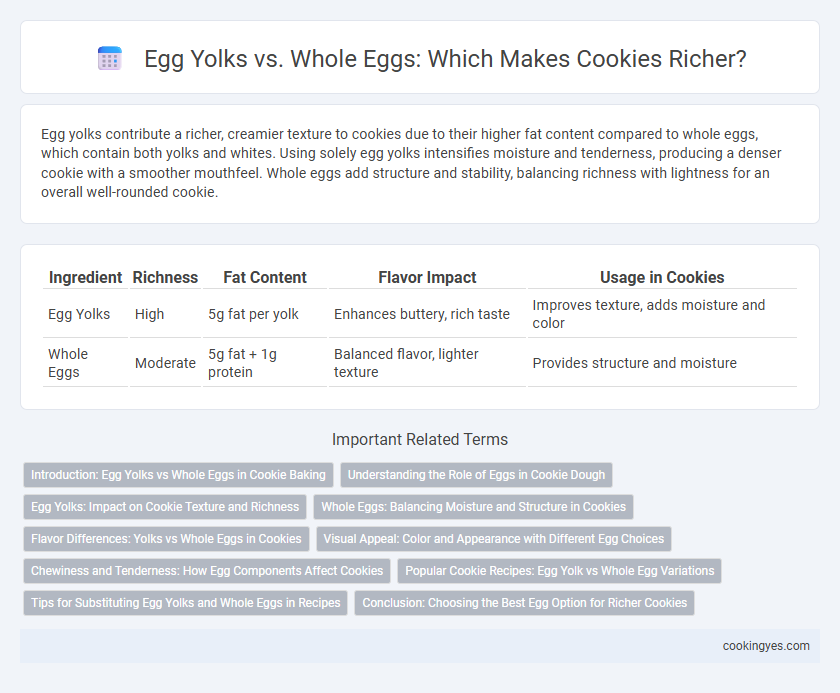 Egg Yolks vs. Whole Eggs: Which Makes Cookies Richer?

Egg yolks contribute a richer, creamier texture to cookies due to their higher fat content compared to whole eggs, which contain both yolks and whites. Using solely egg yolks intensifies moisture and tenderness, producing a denser cookie with a smoother mouthfeel. Whole eggs add structure and stability, balancing richness with lightness for an overall well-rounded cookie.

| Ingredient | Richness | Fat Content | Flavor Impact | Usage in Cookies |
|---|---|---|---|---|
| Egg Yolks | High | 5g fat per yolk | Enhances buttery, rich taste | Improves texture, adds moisture and color |
| Whole Eggs | Moderate | 5g fat + 1g protein | Balanced flavor, lighter texture | Provides structure and moisture |

Important Related Terms

Introduction: Egg Yolks vs Whole Eggs in Cookie Baking

Understanding the Role of Eggs in Cookie Dough

Egg Yolks: Impact on Cookie Texture and Richness

Whole Eggs: Balancing Moisture and Structure in Cookies

Flavor Differences: Yolks vs Whole Eggs in Cookies

Visual Appeal: Color and Appearance with Different Egg Choices

Chewiness and Tenderness: How Egg Components Affect Cookies

Popular Cookie Recipes: Egg Yolk vs Whole Egg Variations

Tips for Substituting Egg Yolks and Whole Eggs in Recipes

Conclusion: Choosing the Best Egg Option for Richer Cookies

cookingyes.com