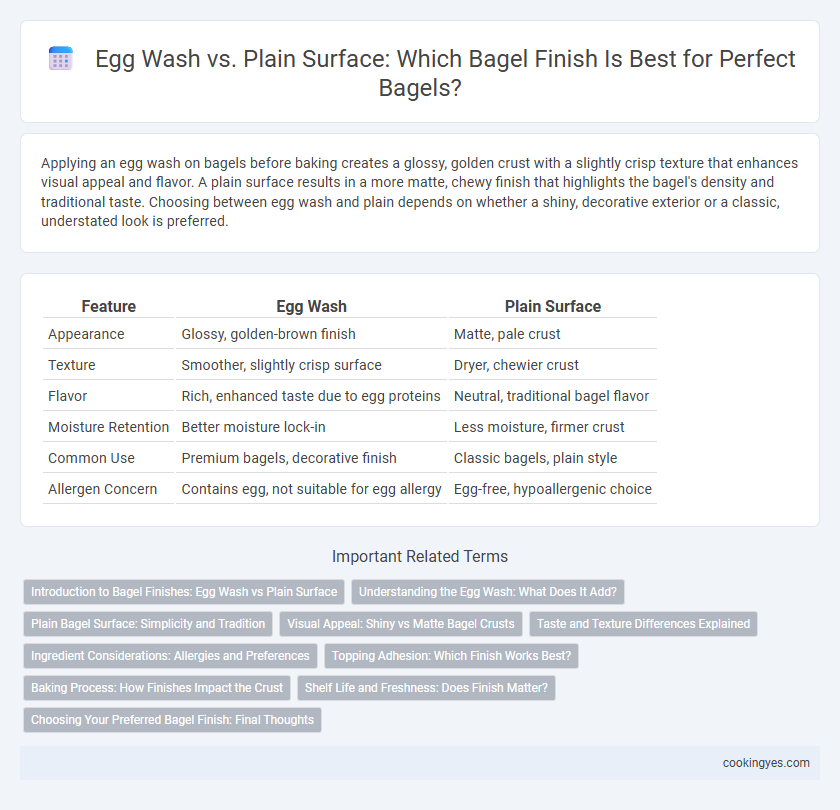 Egg Wash vs. Plain Surface: Which Bagel Finish Is Best for Perfect Bagels?

Applying an egg wash on bagels before baking creates a glossy, golden crust with a slightly crisp texture that enhances visual appeal and flavor. A plain surface results in a more matte, chewy finish that highlights the bagel's density and traditional taste. Choosing between egg wash and plain depends on whether a shiny, decorative exterior or a classic, understated look is preferred.

| Feature | Egg Wash | Plain Surface |
|---|---|---|
| Appearance | Glossy, golden-brown finish | Matte, pale crust |
| Texture | Smoother, slightly crisp surface | Dryer, chewier crust |
| Flavor | Rich, enhanced taste due to egg proteins | Neutral, traditional bagel flavor |
| Moisture Retention | Better moisture lock-in | Less moisture, firmer crust |
| Common Use | Premium bagels, decorative finish | Classic bagels, plain style |
| Allergen Concern | Contains egg, not suitable for egg allergy | Egg-free, hypoallergenic choice |

Important Related Terms

Introduction to Bagel Finishes: Egg Wash vs Plain Surface
Understanding the Egg Wash: What Does It Add?
Plain Bagel Surface: Simplicity and Tradition
Visual Appeal: Shiny vs Matte Bagel Crusts
Taste and Texture Differences Explained
Ingredient Considerations: Allergies and Preferences
Topping Adhesion: Which Finish Works Best?
Baking Process: How Finishes Impact the Crust
Shelf Life and Freshness: Does Finish Matter?
Choosing Your Preferred Bagel Finish: Final Thoughts

cookingyes.com