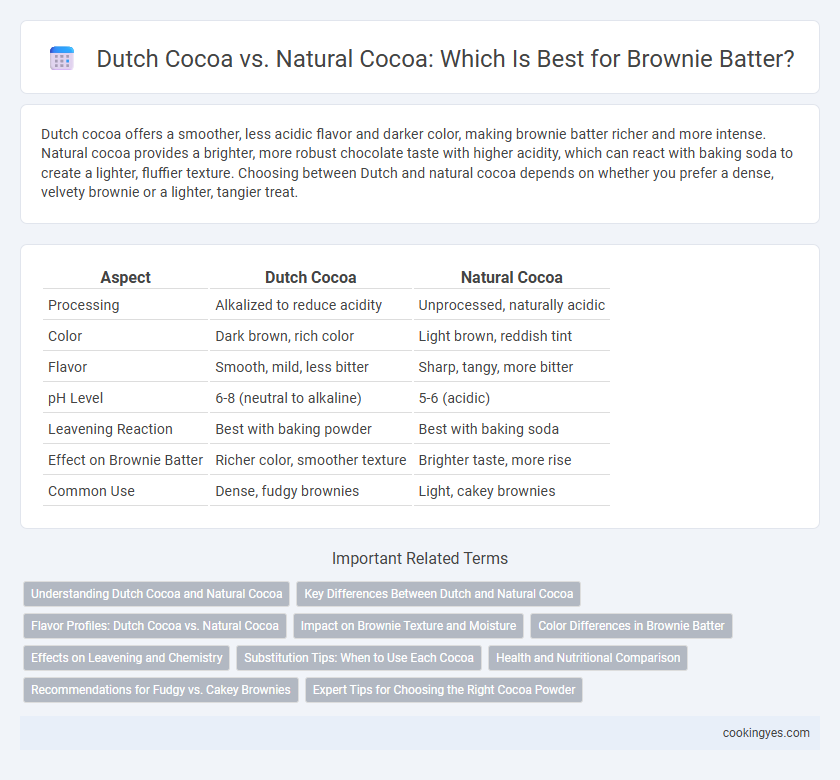 Dutch Cocoa vs. Natural Cocoa: Which Is Best for Brownie Batter?

Dutch cocoa offers a smoother, less acidic flavor and darker color, making brownie batter richer and more intense. Natural cocoa provides a brighter, more robust chocolate taste with higher acidity, which can react with baking soda to create a lighter, fluffier texture. Choosing between Dutch and natural cocoa depends on whether you prefer a dense, velvety brownie or a lighter, tangier treat.

| Aspect | Dutch Cocoa | Natural Cocoa |
|---|---|---|
| Processing | Alkalized to reduce acidity | Unprocessed, naturally acidic |
| Color | Dark brown, rich color | Light brown, reddish tint |
| Flavor | Smooth, mild, less bitter | Sharp, tangy, more bitter |
| pH Level | 6-8 (neutral to alkaline) | 5-6 (acidic) |
| Leavening Reaction | Best with baking powder | Best with baking soda |
| Effect on Brownie Batter | Richer color, smoother texture | Brighter taste, more rise |
| Common Use | Dense, fudgy brownies | Light, cakey brownies |

Important Related Terms

Understanding Dutch Cocoa and Natural Cocoa
Key Differences Between Dutch and Natural Cocoa
Flavor Profiles: Dutch Cocoa vs. Natural Cocoa
Impact on Brownie Texture and Moisture
Color Differences in Brownie Batter
Effects on Leavening and Chemistry
Substitution Tips: When to Use Each Cocoa
Health and Nutritional Comparison
Recommendations for Fudgy vs. Cakey Brownies
Expert Tips for Choosing the Right Cocoa Powder

cookingyes.com