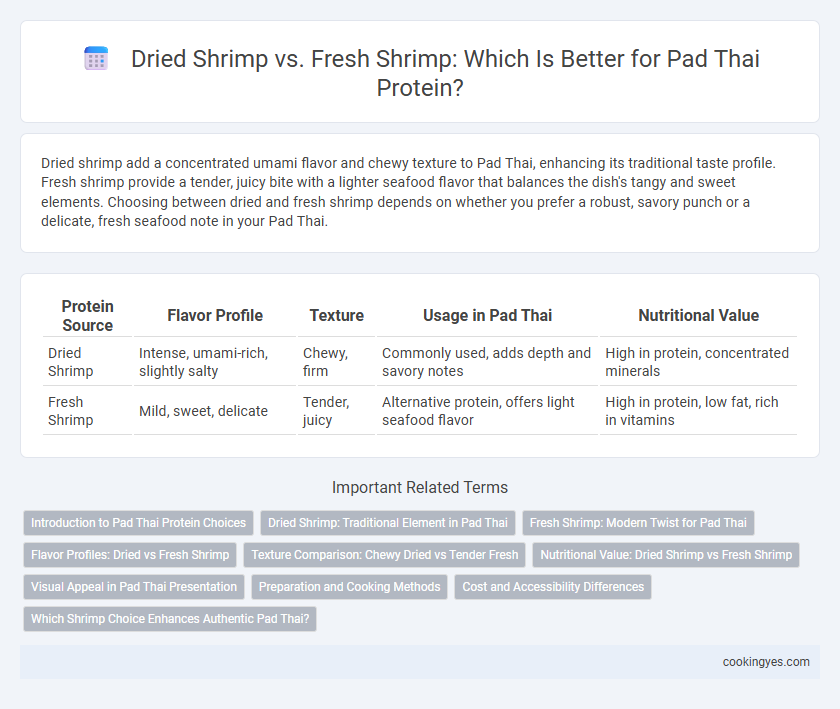 Dried Shrimp vs. Fresh Shrimp: Which Is Better for Pad Thai Protein?

Dried shrimp add a concentrated umami flavor and chewy texture to Pad Thai, enhancing its traditional taste profile. Fresh shrimp provide a tender, juicy bite with a lighter seafood flavor that balances the dish's tangy and sweet elements. Choosing between dried and fresh shrimp depends on whether you prefer a robust, savory punch or a delicate, fresh seafood note in your Pad Thai.

| Protein Source | Flavor Profile | Texture | Usage in Pad Thai | Nutritional Value |
|---|---|---|---|---|
| Dried Shrimp | Intense, umami-rich, slightly salty | Chewy, firm | Commonly used, adds depth and savory notes | High in protein, concentrated minerals |
| Fresh Shrimp | Mild, sweet, delicate | Tender, juicy | Alternative protein, offers light seafood flavor | High in protein, low fat, rich in vitamins |

Important Related Terms

Introduction to Pad Thai Protein Choices
Dried Shrimp: Traditional Element in Pad Thai
Fresh Shrimp: Modern Twist for Pad Thai
Flavor Profiles: Dried vs Fresh Shrimp
Texture Comparison: Chewy Dried vs Tender Fresh
Nutritional Value: Dried Shrimp vs Fresh Shrimp
Visual Appeal in Pad Thai Presentation
Preparation and Cooking Methods
Cost and Accessibility Differences
Which Shrimp Choice Enhances Authentic Pad Thai?

cookingyes.com