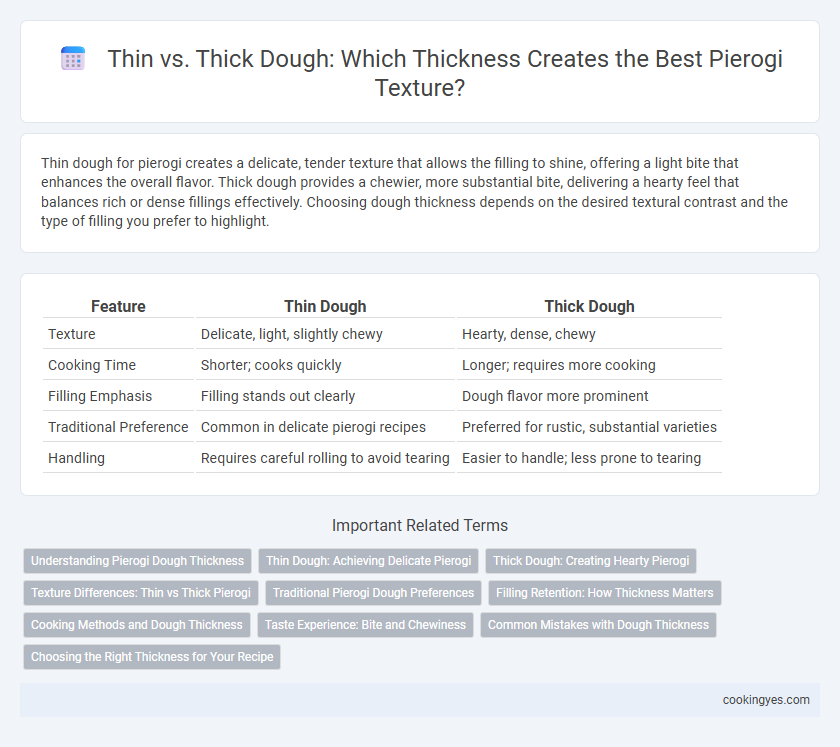 Thin vs. Thick Dough: Which Thickness Creates the Best Pierogi Texture?

Thin dough for pierogi creates a delicate, tender texture that allows the filling to shine, offering a light bite that enhances the overall flavor. Thick dough provides a chewier, more substantial bite, delivering a hearty feel that balances rich or dense fillings effectively. Choosing dough thickness depends on the desired textural contrast and the type of filling you prefer to highlight.

| Feature | Thin Dough | Thick Dough |
|---|---|---|
| Texture | Delicate, light, slightly chewy | Hearty, dense, chewy |
| Cooking Time | Shorter; cooks quickly | Longer; requires more cooking |
| Filling Emphasis | Filling stands out clearly | Dough flavor more prominent |
| Traditional Preference | Common in delicate pierogi recipes | Preferred for rustic, substantial varieties |
| Handling | Requires careful rolling to avoid tearing | Easier to handle; less prone to tearing |

Important Related Terms

Understanding Pierogi Dough Thickness
Thin Dough: Achieving Delicate Pierogi
Thick Dough: Creating Hearty Pierogi
Texture Differences: Thin vs Thick Pierogi
Traditional Pierogi Dough Preferences
Filling Retention: How Thickness Matters
Cooking Methods and Dough Thickness
Taste Experience: Bite and Chewiness
Common Mistakes with Dough Thickness
Choosing the Right Thickness for Your Recipe

cookingyes.com