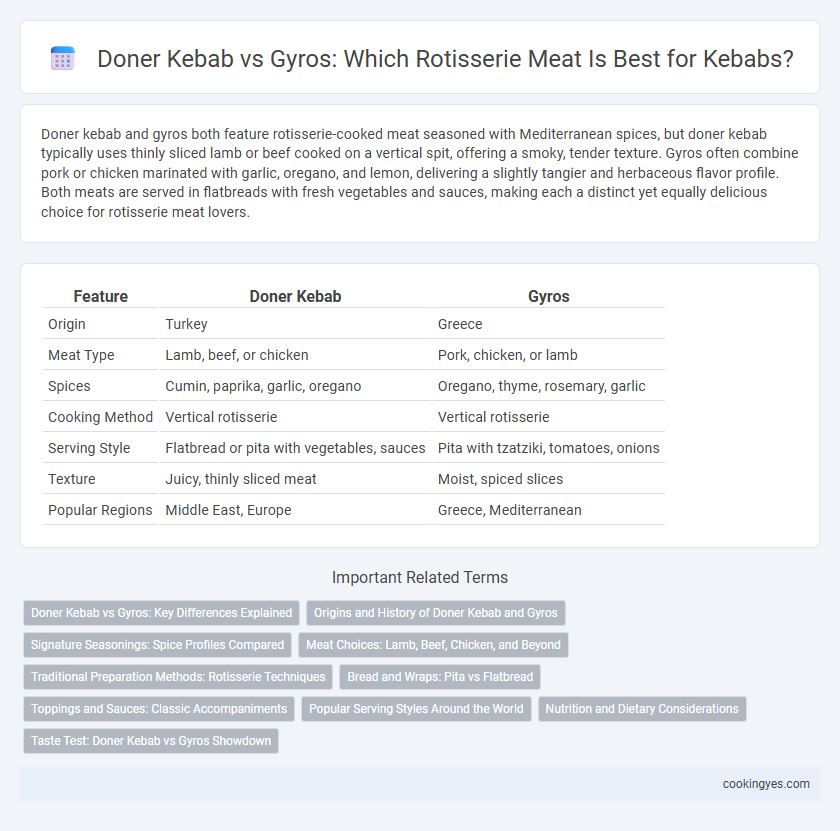 Doner Kebab vs Gyros: Which Rotisserie Meat Is Best for Kebabs?

Doner kebab and gyros both feature rotisserie-cooked meat seasoned with Mediterranean spices, but doner kebab typically uses thinly sliced lamb or beef cooked on a vertical spit, offering a smoky, tender texture. Gyros often combine pork or chicken marinated with garlic, oregano, and lemon, delivering a slightly tangier and herbaceous flavor profile. Both meats are served in flatbreads with fresh vegetables and sauces, making each a distinct yet equally delicious choice for rotisserie meat lovers.

| Feature | Doner Kebab | Gyros |
|---|---|---|
| Origin | Turkey | Greece |
| Meat Type | Lamb, beef, or chicken | Pork, chicken, or lamb |
| Spices | Cumin, paprika, garlic, oregano | Oregano, thyme, rosemary, garlic |
| Cooking Method | Vertical rotisserie | Vertical rotisserie |
| Serving Style | Flatbread or pita with vegetables, sauces | Pita with tzatziki, tomatoes, onions |
| Texture | Juicy, thinly sliced meat | Moist, spiced slices |
| Popular Regions | Middle East, Europe | Greece, Mediterranean |

Important Related Terms

Doner Kebab vs Gyros: Key Differences Explained
Origins and History of Doner Kebab and Gyros
Signature Seasonings: Spice Profiles Compared
Meat Choices: Lamb, Beef, Chicken, and Beyond
Traditional Preparation Methods: Rotisserie Techniques
Bread and Wraps: Pita vs Flatbread
Toppings and Sauces: Classic Accompaniments
Popular Serving Styles Around the World
Nutrition and Dietary Considerations
Taste Test: Doner Kebab vs Gyros Showdown

cookingyes.com