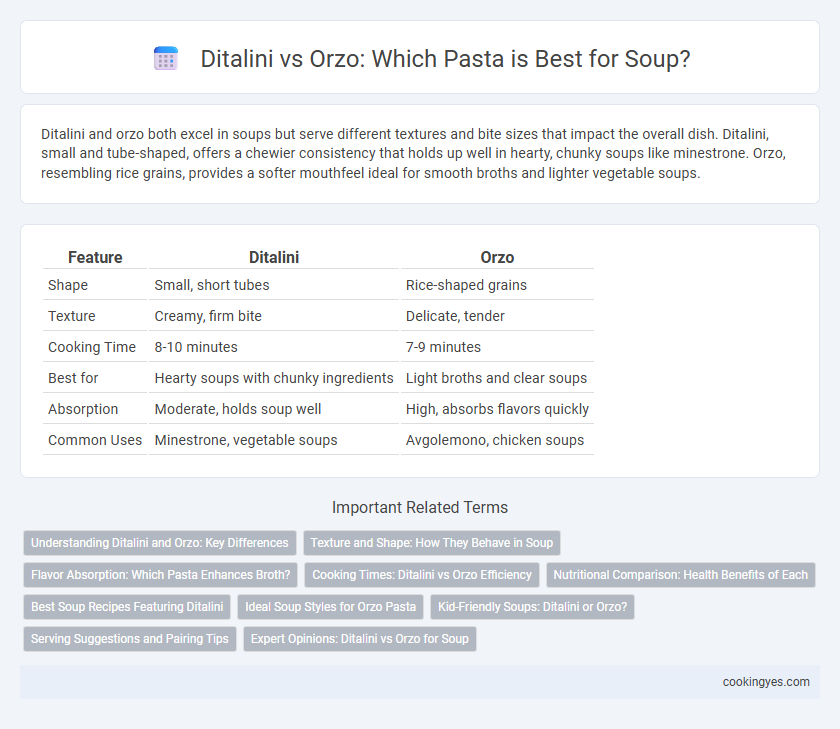 Ditalini vs Orzo: Which Pasta is Best for Soup?

Ditalini and orzo both excel in soups but serve different textures and bite sizes that impact the overall dish. Ditalini, small and tube-shaped, offers a chewier consistency that holds up well in hearty, chunky soups like minestrone. Orzo, resembling rice grains, provides a softer mouthfeel ideal for smooth broths and lighter vegetable soups.

| Feature | Ditalini | Orzo |
|---|---|---|
| Shape | Small, short tubes | Rice-shaped grains |
| Texture | Creamy, firm bite | Delicate, tender |
| Cooking Time | 8-10 minutes | 7-9 minutes |
| Best for | Hearty soups with chunky ingredients | Light broths and clear soups |
| Absorption | Moderate, holds soup well | High, absorbs flavors quickly |
| Common Uses | Minestrone, vegetable soups | Avgolemono, chicken soups |

Important Related Terms

Understanding Ditalini and Orzo: Key Differences
Texture and Shape: How They Behave in Soup
Flavor Absorption: Which Pasta Enhances Broth?
Cooking Times: Ditalini vs Orzo Efficiency
Nutritional Comparison: Health Benefits of Each
Best Soup Recipes Featuring Ditalini
Ideal Soup Styles for Orzo Pasta
Kid-Friendly Soups: Ditalini or Orzo?
Serving Suggestions and Pairing Tips
Expert Opinions: Ditalini vs Orzo for Soup

cookingyes.com