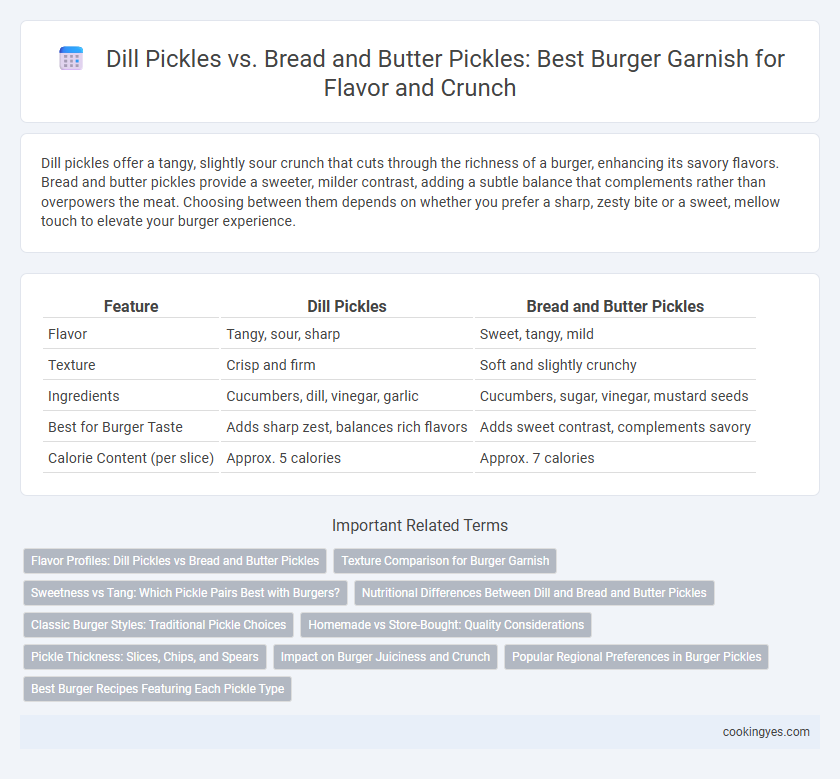 Dill Pickles vs. Bread and Butter Pickles: Best Burger Garnish for Flavor and Crunch

Dill pickles offer a tangy, slightly sour crunch that cuts through the richness of a burger, enhancing its savory flavors. Bread and butter pickles provide a sweeter, milder contrast, adding a subtle balance that complements rather than overpowers the meat. Choosing between them depends on whether you prefer a sharp, zesty bite or a sweet, mellow touch to elevate your burger experience.

| Feature | Dill Pickles | Bread and Butter Pickles |
|---|---|---|
| Flavor | Tangy, sour, sharp | Sweet, tangy, mild |
| Texture | Crisp and firm | Soft and slightly crunchy |
| Ingredients | Cucumbers, dill, vinegar, garlic | Cucumbers, sugar, vinegar, mustard seeds |
| Best for Burger Taste | Adds sharp zest, balances rich flavors | Adds sweet contrast, complements savory |
| Calorie Content (per slice) | Approx. 5 calories | Approx. 7 calories |

Important Related Terms

Flavor Profiles: Dill Pickles vs Bread and Butter Pickles
Texture Comparison for Burger Garnish
Sweetness vs Tang: Which Pickle Pairs Best with Burgers?
Nutritional Differences Between Dill and Bread and Butter Pickles
Classic Burger Styles: Traditional Pickle Choices
Homemade vs Store-Bought: Quality Considerations
Pickle Thickness: Slices, Chips, and Spears
Impact on Burger Juiciness and Crunch
Popular Regional Preferences in Burger Pickles
Best Burger Recipes Featuring Each Pickle Type

cookingyes.com