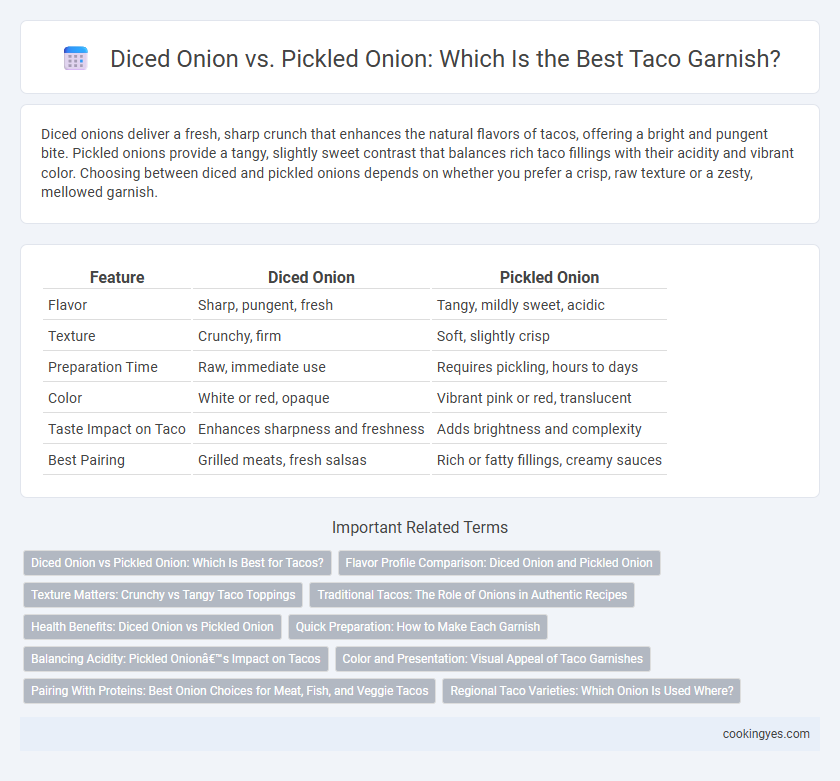 Diced Onion vs. Pickled Onion: Which Is the Best Taco Garnish?

Diced onions deliver a fresh, sharp crunch that enhances the natural flavors of tacos, offering a bright and pungent bite. Pickled onions provide a tangy, slightly sweet contrast that balances rich taco fillings with their acidity and vibrant color. Choosing between diced and pickled onions depends on whether you prefer a crisp, raw texture or a zesty, mellowed garnish.

| Feature | Diced Onion | Pickled Onion |
|---|---|---|
| Flavor | Sharp, pungent, fresh | Tangy, mildly sweet, acidic |
| Texture | Crunchy, firm | Soft, slightly crisp |
| Preparation Time | Raw, immediate use | Requires pickling, hours to days |
| Color | White or red, opaque | Vibrant pink or red, translucent |
| Taste Impact on Taco | Enhances sharpness and freshness | Adds brightness and complexity |
| Best Pairing | Grilled meats, fresh salsas | Rich or fatty fillings, creamy sauces |

Important Related Terms

Diced Onion vs Pickled Onion: Which Is Best for Tacos?

Flavor Profile Comparison: Diced Onion and Pickled Onion

Texture Matters: Crunchy vs Tangy Taco Toppings

Traditional Tacos: The Role of Onions in Authentic Recipes

Health Benefits: Diced Onion vs Pickled Onion

Quick Preparation: How to Make Each Garnish

Balancing Acidity: Pickled Onionâ€™s Impact on Tacos

Color and Presentation: Visual Appeal of Taco Garnishes

Pairing With Proteins: Best Onion Choices for Meat, Fish, and Veggie Tacos

Regional Taco Varieties: Which Onion Is Used Where?

cookingyes.com