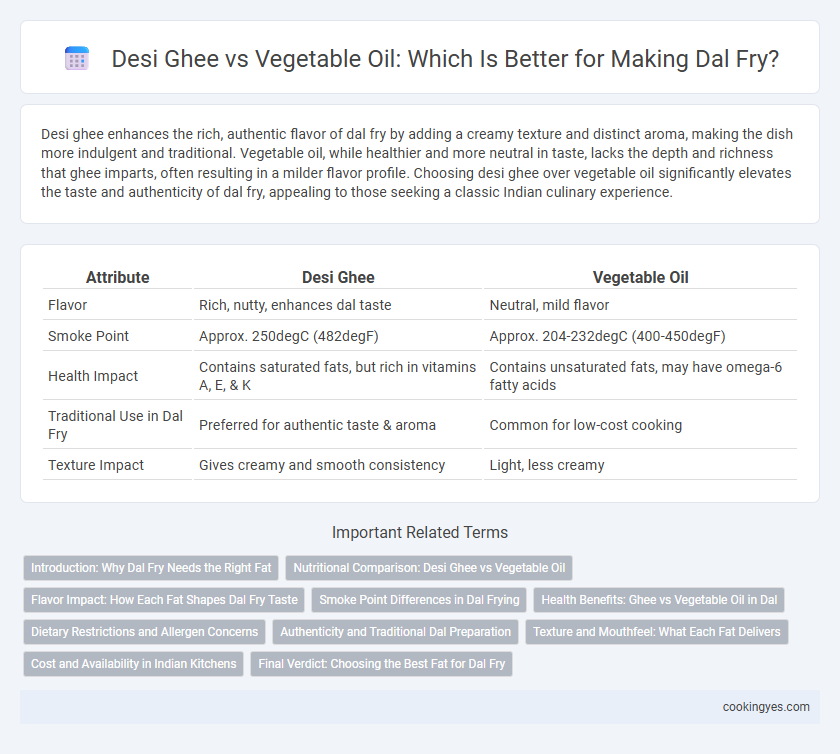 Desi Ghee vs Vegetable Oil: Which Is Better for Making Dal Fry?

Desi ghee enhances the rich, authentic flavor of dal fry by adding a creamy texture and distinct aroma, making the dish more indulgent and traditional. Vegetable oil, while healthier and more neutral in taste, lacks the depth and richness that ghee imparts, often resulting in a milder flavor profile. Choosing desi ghee over vegetable oil significantly elevates the taste and authenticity of dal fry, appealing to those seeking a classic Indian culinary experience.

| Attribute | Desi Ghee | Vegetable Oil |
|---|---|---|
| Flavor | Rich, nutty, enhances dal taste | Neutral, mild flavor |
| Smoke Point | Approx. 250degC (482degF) | Approx. 204-232degC (400-450degF) |
| Health Impact | Contains saturated fats, but rich in vitamins A, E, & K | Contains unsaturated fats, may have omega-6 fatty acids |
| Traditional Use in Dal Fry | Preferred for authentic taste & aroma | Common for low-cost cooking |
| Texture Impact | Gives creamy and smooth consistency | Light, less creamy |

Important Related Terms

Introduction: Why Dal Fry Needs the Right Fat
Nutritional Comparison: Desi Ghee vs Vegetable Oil
Flavor Impact: How Each Fat Shapes Dal Fry Taste
Smoke Point Differences in Dal Frying
Health Benefits: Ghee vs Vegetable Oil in Dal
Dietary Restrictions and Allergen Concerns
Authenticity and Traditional Dal Preparation
Texture and Mouthfeel: What Each Fat Delivers
Cost and Availability in Indian Kitchens
Final Verdict: Choosing the Best Fat for Dal Fry

cookingyes.com