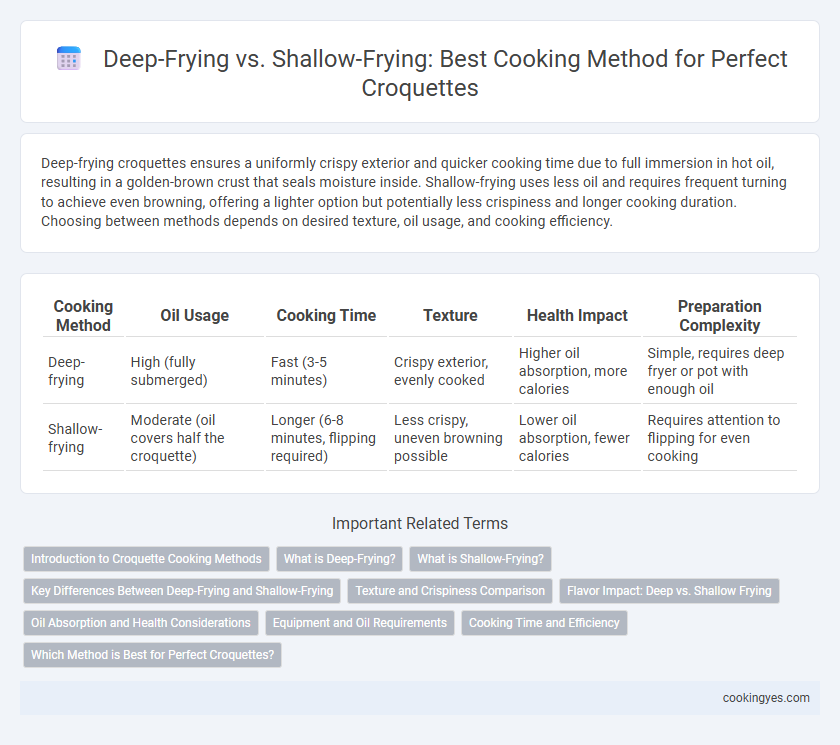 Deep-Frying vs. Shallow-Frying: Best Cooking Method for Perfect Croquettes

Deep-frying croquettes ensures a uniformly crispy exterior and quicker cooking time due to full immersion in hot oil, resulting in a golden-brown crust that seals moisture inside. Shallow-frying uses less oil and requires frequent turning to achieve even browning, offering a lighter option but potentially less crispiness and longer cooking duration. Choosing between methods depends on desired texture, oil usage, and cooking efficiency.

| Cooking Method | Oil Usage | Cooking Time | Texture | Health Impact | Preparation Complexity |
|---|---|---|---|---|---|
| Deep-frying | High (fully submerged) | Fast (3-5 minutes) | Crispy exterior, evenly cooked | Higher oil absorption, more calories | Simple, requires deep fryer or pot with enough oil |
| Shallow-frying | Moderate (oil covers half the croquette) | Longer (6-8 minutes, flipping required) | Less crispy, uneven browning possible | Lower oil absorption, fewer calories | Requires attention to flipping for even cooking |

Important Related Terms

Introduction to Croquette Cooking Methods
What is Deep-Frying?
What is Shallow-Frying?
Key Differences Between Deep-Frying and Shallow-Frying
Texture and Crispiness Comparison
Flavor Impact: Deep vs. Shallow Frying
Oil Absorption and Health Considerations
Equipment and Oil Requirements
Cooking Time and Efficiency
Which Method is Best for Perfect Croquettes?

cookingyes.com