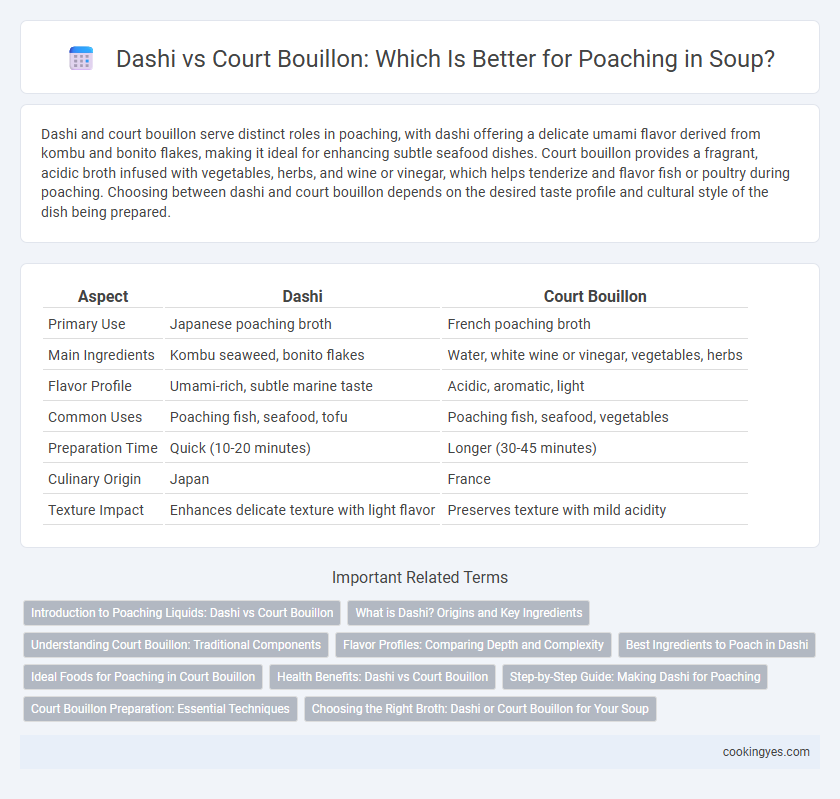 Dashi vs Court Bouillon: Which Is Better for Poaching in Soup?

Dashi and court bouillon serve distinct roles in poaching, with dashi offering a delicate umami flavor derived from kombu and bonito flakes, making it ideal for enhancing subtle seafood dishes. Court bouillon provides a fragrant, acidic broth infused with vegetables, herbs, and wine or vinegar, which helps tenderize and flavor fish or poultry during poaching. Choosing between dashi and court bouillon depends on the desired taste profile and cultural style of the dish being prepared.

| Aspect | Dashi | Court Bouillon |
|---|---|---|
| Primary Use | Japanese poaching broth | French poaching broth |
| Main Ingredients | Kombu seaweed, bonito flakes | Water, white wine or vinegar, vegetables, herbs |
| Flavor Profile | Umami-rich, subtle marine taste | Acidic, aromatic, light |
| Common Uses | Poaching fish, seafood, tofu | Poaching fish, seafood, vegetables |
| Preparation Time | Quick (10-20 minutes) | Longer (30-45 minutes) |
| Culinary Origin | Japan | France |
| Texture Impact | Enhances delicate texture with light flavor | Preserves texture with mild acidity |

Important Related Terms

Introduction to Poaching Liquids: Dashi vs Court Bouillon
What is Dashi? Origins and Key Ingredients
Understanding Court Bouillon: Traditional Components
Flavor Profiles: Comparing Depth and Complexity
Best Ingredients to Poach in Dashi
Ideal Foods for Poaching in Court Bouillon
Health Benefits: Dashi vs Court Bouillon
Step-by-Step Guide: Making Dashi for Poaching
Court Bouillon Preparation: Essential Techniques
Choosing the Right Broth: Dashi or Court Bouillon for Your Soup

cookingyes.com