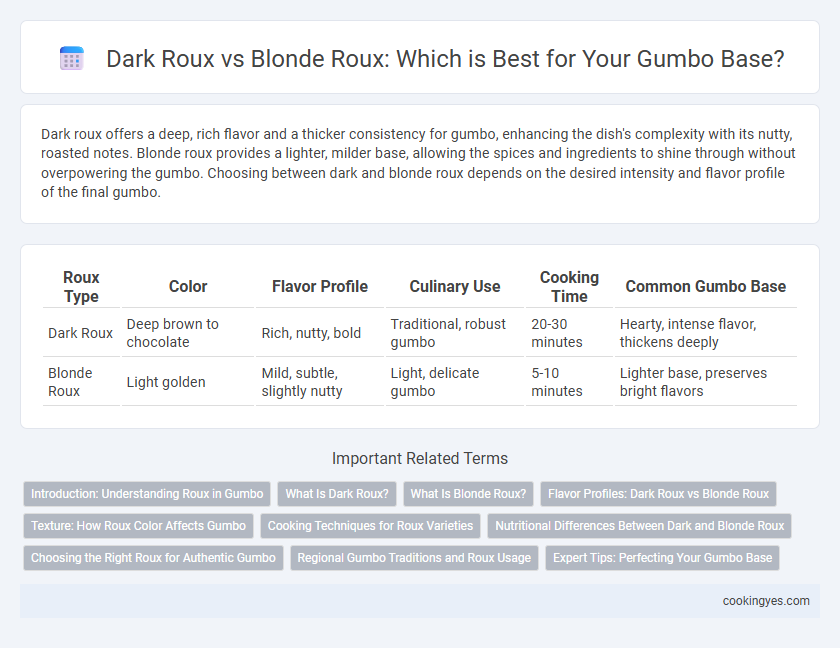 Dark Roux vs Blonde Roux: Which is Best for Your Gumbo Base?

Dark roux offers a deep, rich flavor and a thicker consistency for gumbo, enhancing the dish's complexity with its nutty, roasted notes. Blonde roux provides a lighter, milder base, allowing the spices and ingredients to shine through without overpowering the gumbo. Choosing between dark and blonde roux depends on the desired intensity and flavor profile of the final gumbo.

| Roux Type | Color | Flavor Profile | Culinary Use | Cooking Time | Common Gumbo Base |
|---|---|---|---|---|---|
| Dark Roux | Deep brown to chocolate | Rich, nutty, bold | Traditional, robust gumbo | 20-30 minutes | Hearty, intense flavor, thickens deeply |
| Blonde Roux | Light golden | Mild, subtle, slightly nutty | Light, delicate gumbo | 5-10 minutes | Lighter base, preserves bright flavors |

Important Related Terms

Introduction: Understanding Roux in Gumbo
What Is Dark Roux?
What Is Blonde Roux?
Flavor Profiles: Dark Roux vs Blonde Roux
Texture: How Roux Color Affects Gumbo
Cooking Techniques for Roux Varieties
Nutritional Differences Between Dark and Blonde Roux
Choosing the Right Roux for Authentic Gumbo
Regional Gumbo Traditions and Roux Usage
Expert Tips: Perfecting Your Gumbo Base

cookingyes.com