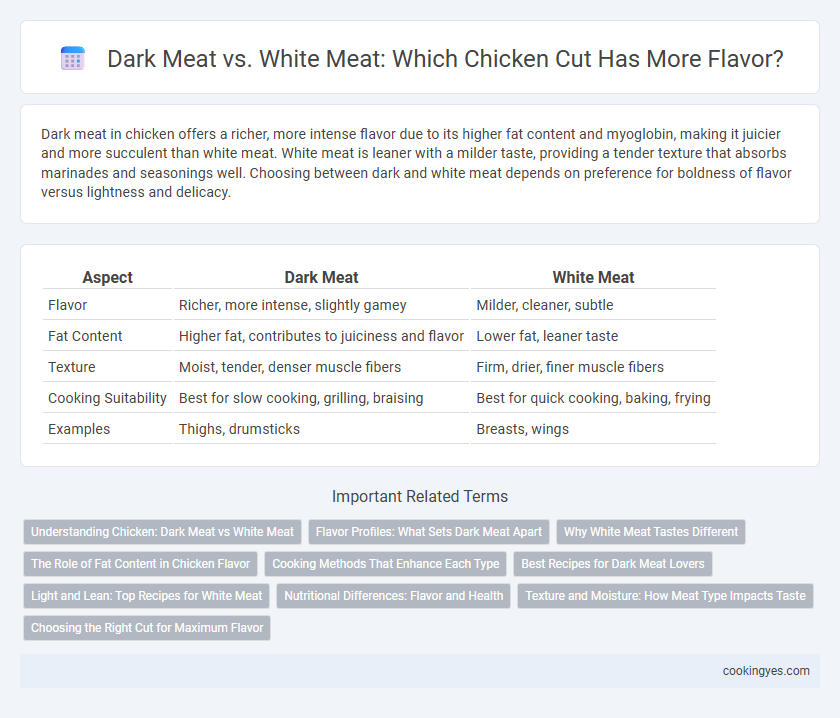 Dark Meat vs. White Meat: Which Chicken Cut Has More Flavor?

Dark meat in chicken offers a richer, more intense flavor due to its higher fat content and myoglobin, making it juicier and more succulent than white meat. White meat is leaner with a milder taste, providing a tender texture that absorbs marinades and seasonings well. Choosing between dark and white meat depends on preference for boldness of flavor versus lightness and delicacy.

| Aspect | Dark Meat | White Meat |
|---|---|---|
| Flavor | Richer, more intense, slightly gamey | Milder, cleaner, subtle |
| Fat Content | Higher fat, contributes to juiciness and flavor | Lower fat, leaner taste |
| Texture | Moist, tender, denser muscle fibers | Firm, drier, finer muscle fibers |
| Cooking Suitability | Best for slow cooking, grilling, braising | Best for quick cooking, baking, frying |
| Examples | Thighs, drumsticks | Breasts, wings |

Important Related Terms

Understanding Chicken: Dark Meat vs White Meat
Flavor Profiles: What Sets Dark Meat Apart
Why White Meat Tastes Different
The Role of Fat Content in Chicken Flavor
Cooking Methods That Enhance Each Type
Best Recipes for Dark Meat Lovers
Light and Lean: Top Recipes for White Meat
Nutritional Differences: Flavor and Health
Texture and Moisture: How Meat Type Impacts Taste
Choosing the Right Cut for Maximum Flavor

cookingyes.com