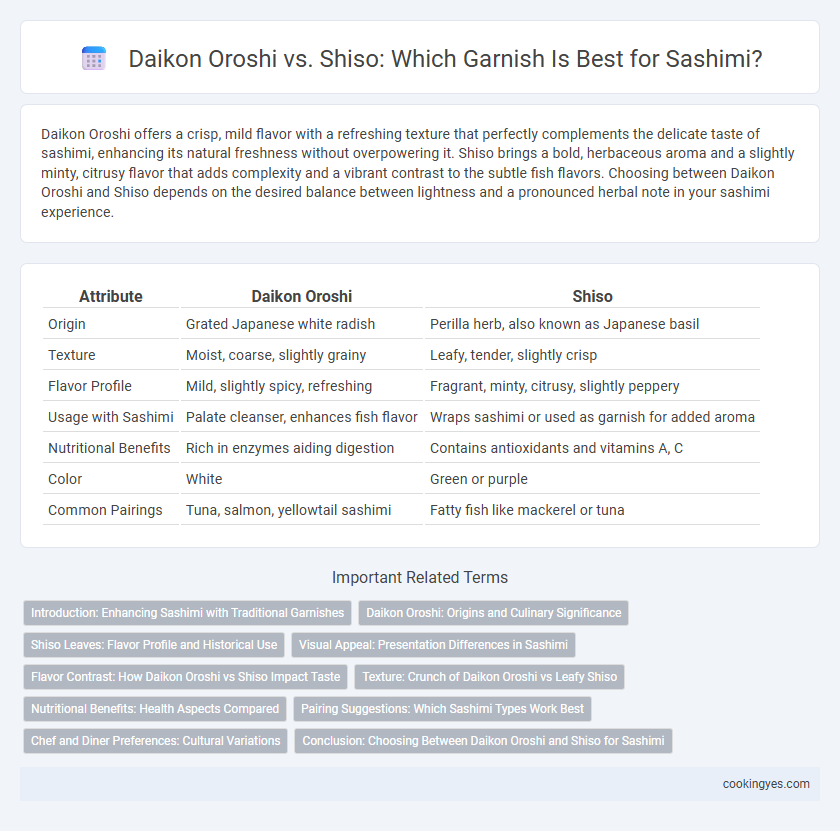 Daikon Oroshi vs. Shiso: Which Garnish Is Best for Sashimi?

Daikon Oroshi offers a crisp, mild flavor with a refreshing texture that perfectly complements the delicate taste of sashimi, enhancing its natural freshness without overpowering it. Shiso brings a bold, herbaceous aroma and a slightly minty, citrusy flavor that adds complexity and a vibrant contrast to the subtle fish flavors. Choosing between Daikon Oroshi and Shiso depends on the desired balance between lightness and a pronounced herbal note in your sashimi experience.

| Attribute | Daikon Oroshi | Shiso |
|---|---|---|
| Origin | Grated Japanese white radish | Perilla herb, also known as Japanese basil |
| Texture | Moist, coarse, slightly grainy | Leafy, tender, slightly crisp |
| Flavor Profile | Mild, slightly spicy, refreshing | Fragrant, minty, citrusy, slightly peppery |
| Usage with Sashimi | Palate cleanser, enhances fish flavor | Wraps sashimi or used as garnish for added aroma |
| Nutritional Benefits | Rich in enzymes aiding digestion | Contains antioxidants and vitamins A, C |
| Color | White | Green or purple |
| Common Pairings | Tuna, salmon, yellowtail sashimi | Fatty fish like mackerel or tuna |

Important Related Terms

Introduction: Enhancing Sashimi with Traditional Garnishes
Daikon Oroshi: Origins and Culinary Significance
Shiso Leaves: Flavor Profile and Historical Use
Visual Appeal: Presentation Differences in Sashimi
Flavor Contrast: How Daikon Oroshi vs Shiso Impact Taste
Texture: Crunch of Daikon Oroshi vs Leafy Shiso
Nutritional Benefits: Health Aspects Compared
Pairing Suggestions: Which Sashimi Types Work Best
Chef and Diner Preferences: Cultural Variations
Conclusion: Choosing Between Daikon Oroshi and Shiso for Sashimi

cookingyes.com