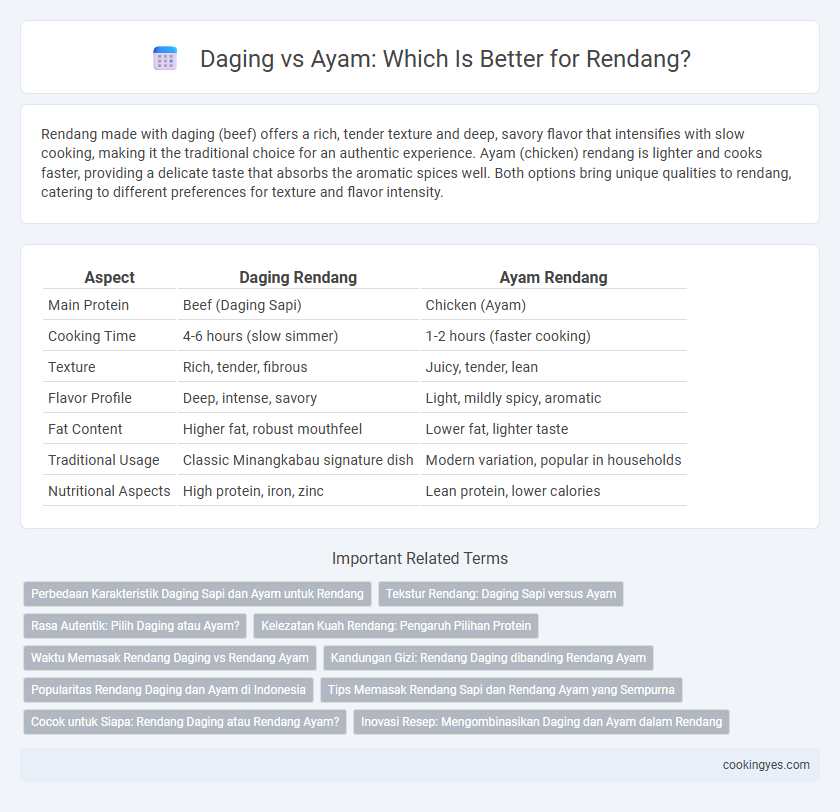 Daging vs Ayam: Which Is Better for Rendang?

Rendang made with daging (beef) offers a rich, tender texture and deep, savory flavor that intensifies with slow cooking, making it the traditional choice for an authentic experience. Ayam (chicken) rendang is lighter and cooks faster, providing a delicate taste that absorbs the aromatic spices well. Both options bring unique qualities to rendang, catering to different preferences for texture and flavor intensity.

| Aspect | Daging Rendang | Ayam Rendang |
|---|---|---|
| Main Protein | Beef (Daging Sapi) | Chicken (Ayam) |
| Cooking Time | 4-6 hours (slow simmer) | 1-2 hours (faster cooking) |
| Texture | Rich, tender, fibrous | Juicy, tender, lean |
| Flavor Profile | Deep, intense, savory | Light, mildly spicy, aromatic |
| Fat Content | Higher fat, robust mouthfeel | Lower fat, lighter taste |
| Traditional Usage | Classic Minangkabau signature dish | Modern variation, popular in households |
| Nutritional Aspects | High protein, iron, zinc | Lean protein, lower calories |

Important Related Terms

Perbedaan Karakteristik Daging Sapi dan Ayam untuk Rendang
Tekstur Rendang: Daging Sapi versus Ayam
Rasa Autentik: Pilih Daging atau Ayam?
Kelezatan Kuah Rendang: Pengaruh Pilihan Protein
Waktu Memasak Rendang Daging vs Rendang Ayam
Kandungan Gizi: Rendang Daging dibanding Rendang Ayam
Popularitas Rendang Daging dan Ayam di Indonesia
Tips Memasak Rendang Sapi dan Rendang Ayam yang Sempurna
Cocok untuk Siapa: Rendang Daging atau Rendang Ayam?
Inovasi Resep: Mengombinasikan Daging dan Ayam dalam Rendang

cookingyes.com