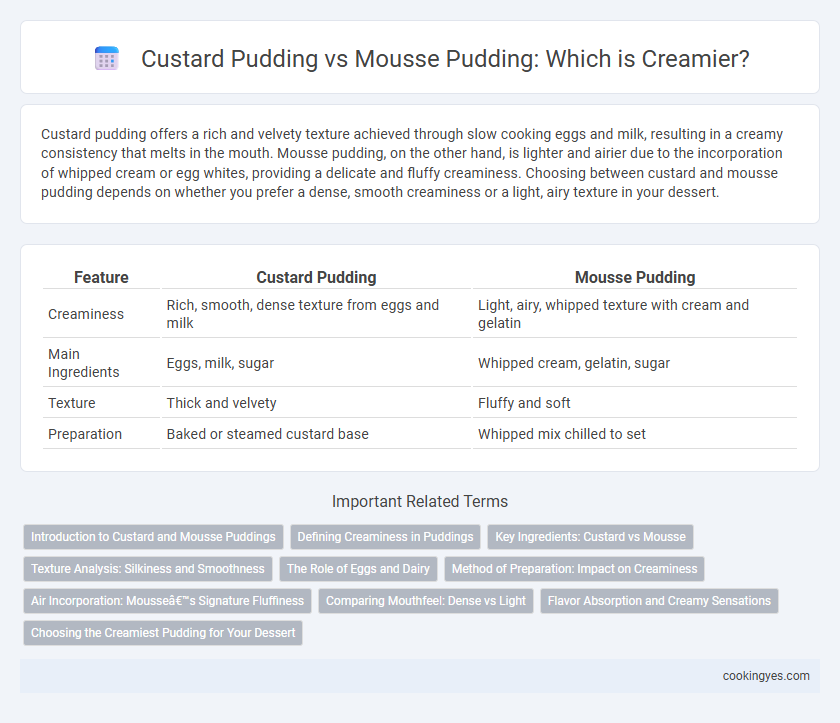 Custard Pudding vs Mousse Pudding: Which is Creamier?

Custard pudding offers a rich and velvety texture achieved through slow cooking eggs and milk, resulting in a creamy consistency that melts in the mouth. Mousse pudding, on the other hand, is lighter and airier due to the incorporation of whipped cream or egg whites, providing a delicate and fluffy creaminess. Choosing between custard and mousse pudding depends on whether you prefer a dense, smooth creaminess or a light, airy texture in your dessert.

| Feature | Custard Pudding | Mousse Pudding |
|---|---|---|
| Creaminess | Rich, smooth, dense texture from eggs and milk | Light, airy, whipped texture with cream and gelatin |
| Main Ingredients | Eggs, milk, sugar | Whipped cream, gelatin, sugar |
| Texture | Thick and velvety | Fluffy and soft |
| Preparation | Baked or steamed custard base | Whipped mix chilled to set |

Important Related Terms

Introduction to Custard and Mousse Puddings
Defining Creaminess in Puddings
Key Ingredients: Custard vs Mousse
Texture Analysis: Silkiness and Smoothness
The Role of Eggs and Dairy
Method of Preparation: Impact on Creaminess
Air Incorporation: Mousseâ€™s Signature Fluffiness
Comparing Mouthfeel: Dense vs Light
Flavor Absorption and Creamy Sensations
Choosing the Creamiest Pudding for Your Dessert

cookingyes.com