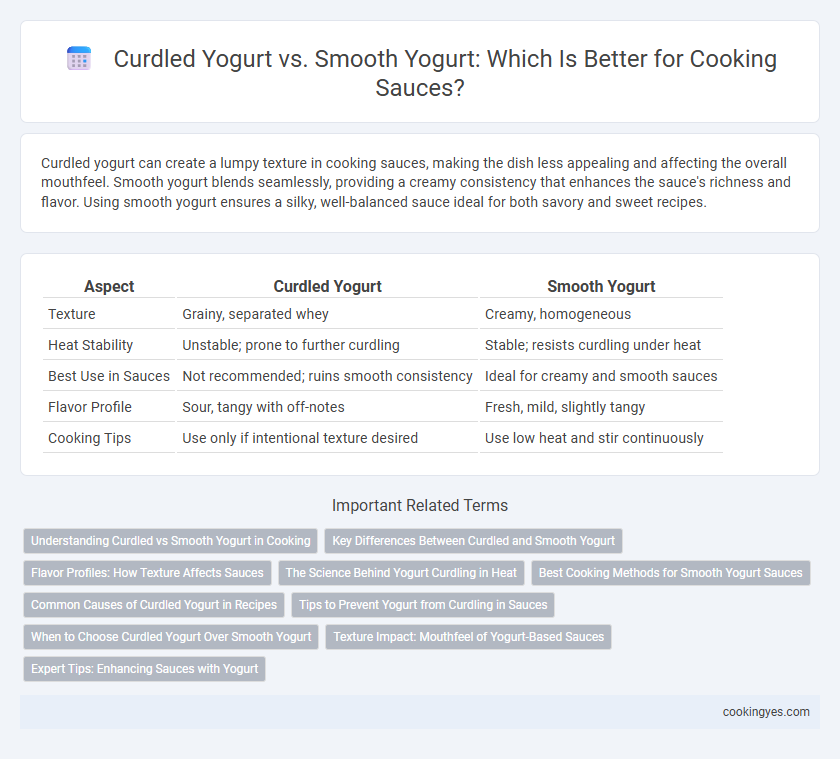 Curdled Yogurt vs. Smooth Yogurt: Which Is Better for Cooking Sauces?

Curdled yogurt can create a lumpy texture in cooking sauces, making the dish less appealing and affecting the overall mouthfeel. Smooth yogurt blends seamlessly, providing a creamy consistency that enhances the sauce's richness and flavor. Using smooth yogurt ensures a silky, well-balanced sauce ideal for both savory and sweet recipes.

| Aspect | Curdled Yogurt | Smooth Yogurt |
|---|---|---|
| Texture | Grainy, separated whey | Creamy, homogeneous |
| Heat Stability | Unstable; prone to further curdling | Stable; resists curdling under heat |
| Best Use in Sauces | Not recommended; ruins smooth consistency | Ideal for creamy and smooth sauces |
| Flavor Profile | Sour, tangy with off-notes | Fresh, mild, slightly tangy |
| Cooking Tips | Use only if intentional texture desired | Use low heat and stir continuously |

Important Related Terms

Understanding Curdled vs Smooth Yogurt in Cooking
Key Differences Between Curdled and Smooth Yogurt
Flavor Profiles: How Texture Affects Sauces
The Science Behind Yogurt Curdling in Heat
Best Cooking Methods for Smooth Yogurt Sauces
Common Causes of Curdled Yogurt in Recipes
Tips to Prevent Yogurt from Curdling in Sauces
When to Choose Curdled Yogurt Over Smooth Yogurt
Texture Impact: Mouthfeel of Yogurt-Based Sauces
Expert Tips: Enhancing Sauces with Yogurt

cookingyes.com