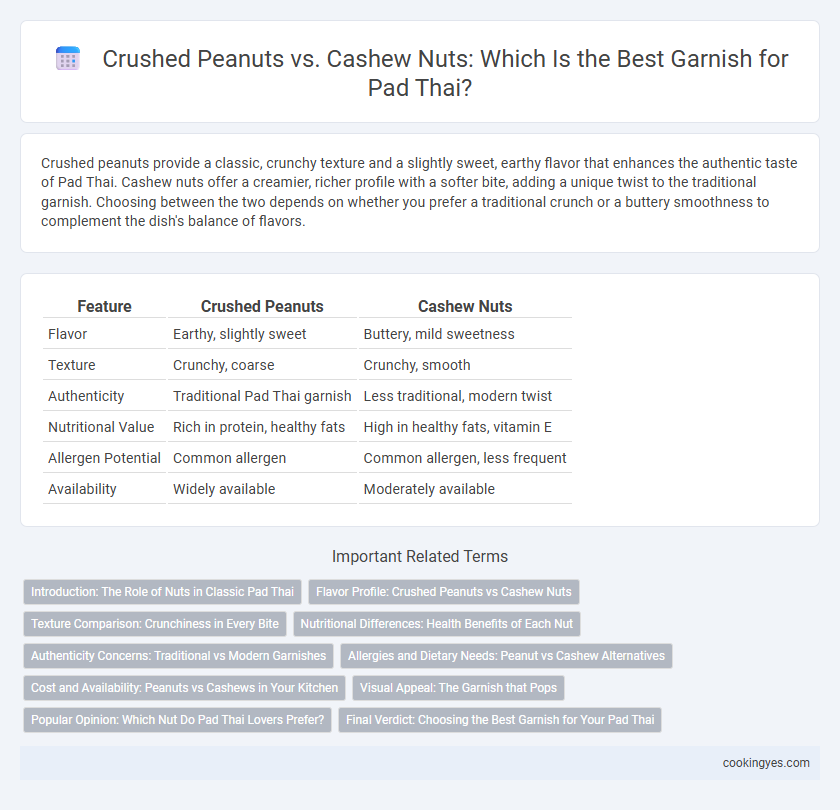 Crushed Peanuts vs. Cashew Nuts: Which Is the Best Garnish for Pad Thai?

Crushed peanuts provide a classic, crunchy texture and a slightly sweet, earthy flavor that enhances the authentic taste of Pad Thai. Cashew nuts offer a creamier, richer profile with a softer bite, adding a unique twist to the traditional garnish. Choosing between the two depends on whether you prefer a traditional crunch or a buttery smoothness to complement the dish's balance of flavors.

| Feature | Crushed Peanuts | Cashew Nuts |
|---|---|---|
| Flavor | Earthy, slightly sweet | Buttery, mild sweetness |
| Texture | Crunchy, coarse | Crunchy, smooth |
| Authenticity | Traditional Pad Thai garnish | Less traditional, modern twist |
| Nutritional Value | Rich in protein, healthy fats | High in healthy fats, vitamin E |
| Allergen Potential | Common allergen | Common allergen, less frequent |
| Availability | Widely available | Moderately available |

Important Related Terms

Introduction: The Role of Nuts in Classic Pad Thai
Flavor Profile: Crushed Peanuts vs Cashew Nuts
Texture Comparison: Crunchiness in Every Bite
Nutritional Differences: Health Benefits of Each Nut
Authenticity Concerns: Traditional vs Modern Garnishes
Allergies and Dietary Needs: Peanut vs Cashew Alternatives
Cost and Availability: Peanuts vs Cashews in Your Kitchen
Visual Appeal: The Garnish that Pops
Popular Opinion: Which Nut Do Pad Thai Lovers Prefer?
Final Verdict: Choosing the Best Garnish for Your Pad Thai

cookingyes.com