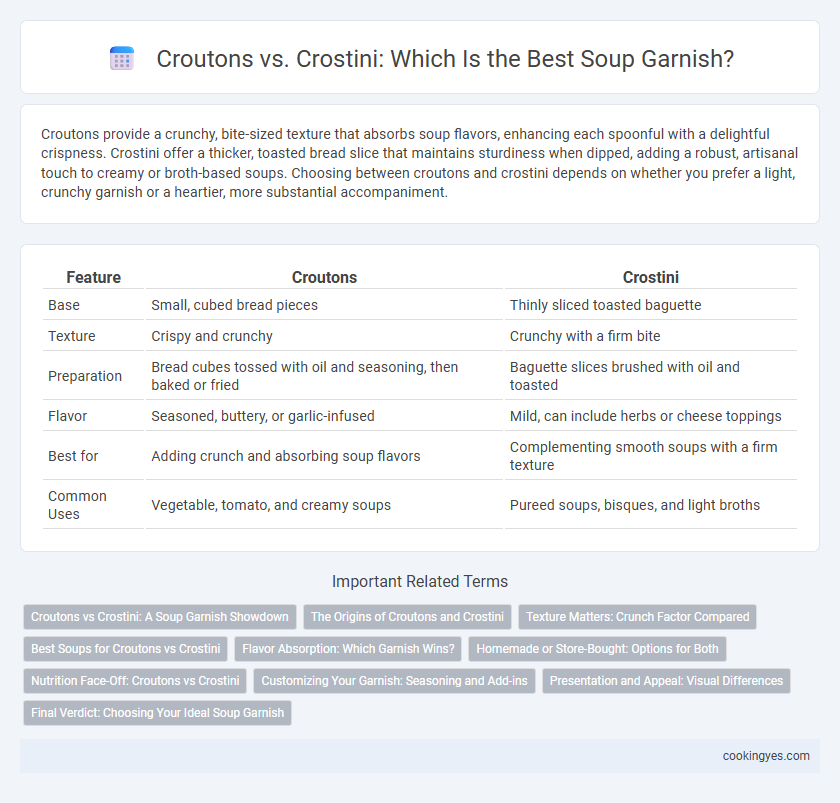 Croutons vs. Crostini: Which Is the Best Soup Garnish?

Croutons provide a crunchy, bite-sized texture that absorbs soup flavors, enhancing each spoonful with a delightful crispness. Crostini offer a thicker, toasted bread slice that maintains sturdiness when dipped, adding a robust, artisanal touch to creamy or broth-based soups. Choosing between croutons and crostini depends on whether you prefer a light, crunchy garnish or a heartier, more substantial accompaniment.

| Feature | Croutons | Crostini |
|---|---|---|
| Base | Small, cubed bread pieces | Thinly sliced toasted baguette |
| Texture | Crispy and crunchy | Crunchy with a firm bite |
| Preparation | Bread cubes tossed with oil and seasoning, then baked or fried | Baguette slices brushed with oil and toasted |
| Flavor | Seasoned, buttery, or garlic-infused | Mild, can include herbs or cheese toppings |
| Best for | Adding crunch and absorbing soup flavors | Complementing smooth soups with a firm texture |
| Common Uses | Vegetable, tomato, and creamy soups | Pureed soups, bisques, and light broths |

Important Related Terms

Croutons vs Crostini: A Soup Garnish Showdown
The Origins of Croutons and Crostini
Texture Matters: Crunch Factor Compared
Best Soups for Croutons vs Crostini
Flavor Absorption: Which Garnish Wins?
Homemade or Store-Bought: Options for Both
Nutrition Face-Off: Croutons vs Crostini
Customizing Your Garnish: Seasoning and Add-ins
Presentation and Appeal: Visual Differences
Final Verdict: Choosing Your Ideal Soup Garnish

cookingyes.com