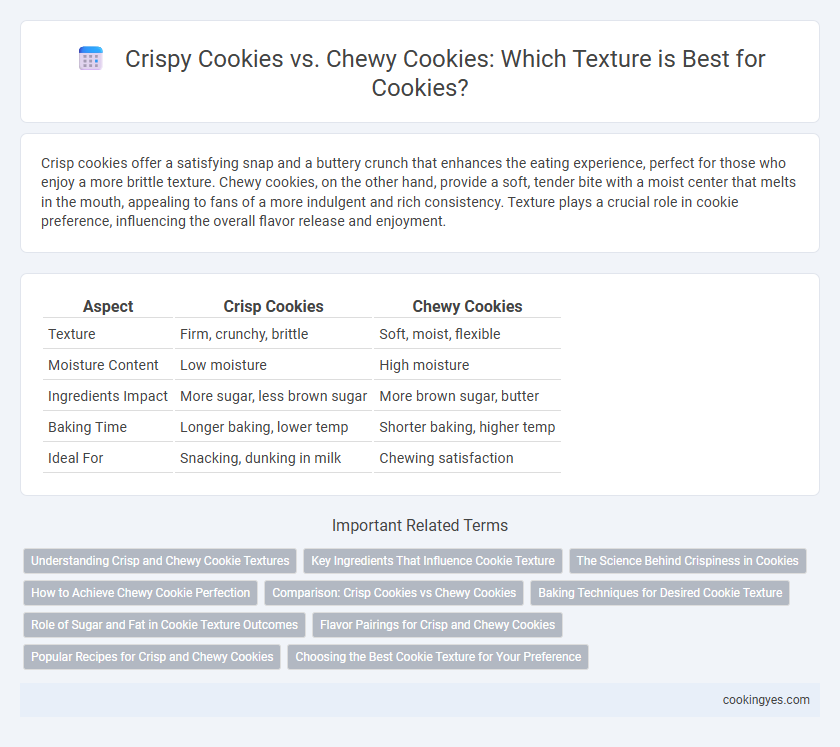 Crispy Cookies vs. Chewy Cookies: Which Texture is Best for Cookies?

Crisp cookies offer a satisfying snap and a buttery crunch that enhances the eating experience, perfect for those who enjoy a more brittle texture. Chewy cookies, on the other hand, provide a soft, tender bite with a moist center that melts in the mouth, appealing to fans of a more indulgent and rich consistency. Texture plays a crucial role in cookie preference, influencing the overall flavor release and enjoyment.

| Aspect | Crisp Cookies | Chewy Cookies |
|---|---|---|
| Texture | Firm, crunchy, brittle | Soft, moist, flexible |
| Moisture Content | Low moisture | High moisture |
| Ingredients Impact | More sugar, less brown sugar | More brown sugar, butter |
| Baking Time | Longer baking, lower temp | Shorter baking, higher temp |
| Ideal For | Snacking, dunking in milk | Chewing satisfaction |

Important Related Terms

Understanding Crisp and Chewy Cookie Textures
Key Ingredients That Influence Cookie Texture
The Science Behind Crispiness in Cookies
How to Achieve Chewy Cookie Perfection
Comparison: Crisp Cookies vs Chewy Cookies
Baking Techniques for Desired Cookie Texture
Role of Sugar and Fat in Cookie Texture Outcomes
Flavor Pairings for Crisp and Chewy Cookies
Popular Recipes for Crisp and Chewy Cookies
Choosing the Best Cookie Texture for Your Preference

cookingyes.com